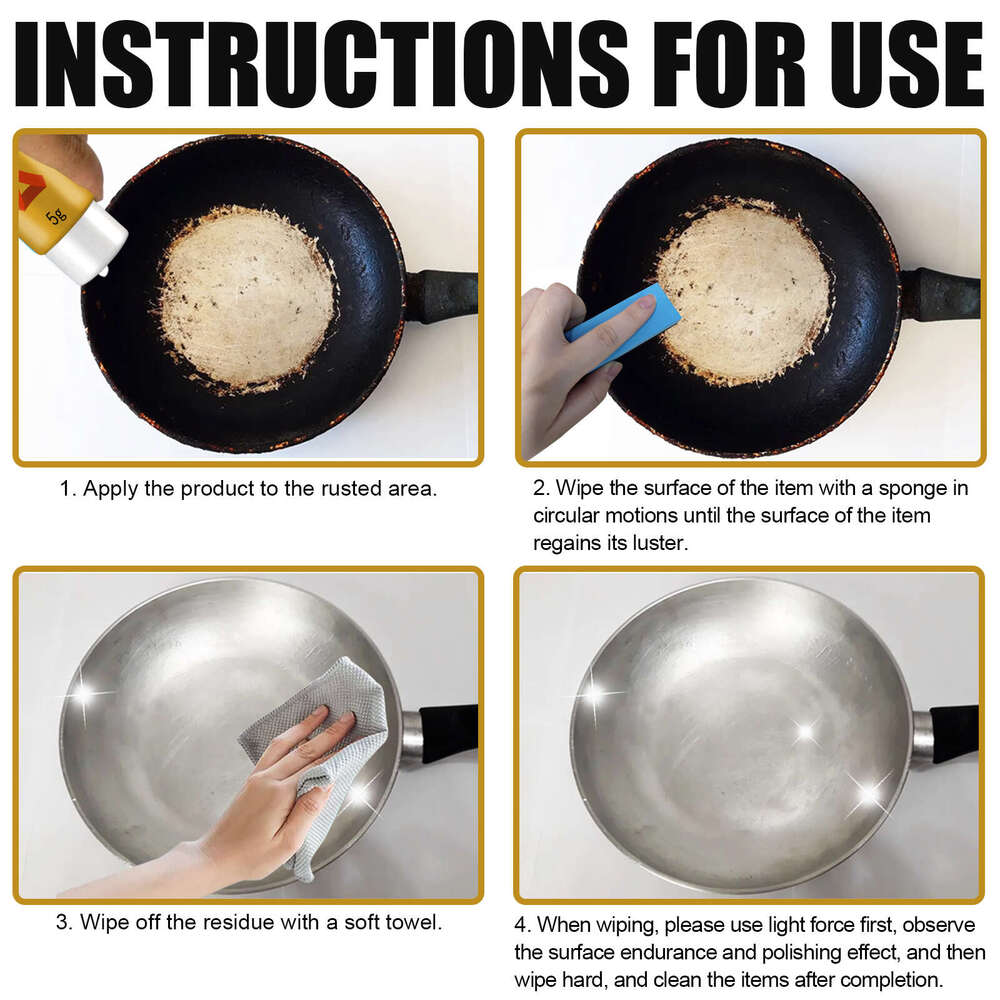 INSTRUCTIONS FOR USE

5g

1. Apply the product to the rusted area.

2. Wipe the surface of the item with a sponge in circular motions until the surface of the item regains its luster.

3. Wipe off the residue with a soft towel.

4. When wiping, please use light force first, observe the surface endurance and polishing effect, and then wipe hard, and clean the items after completion.