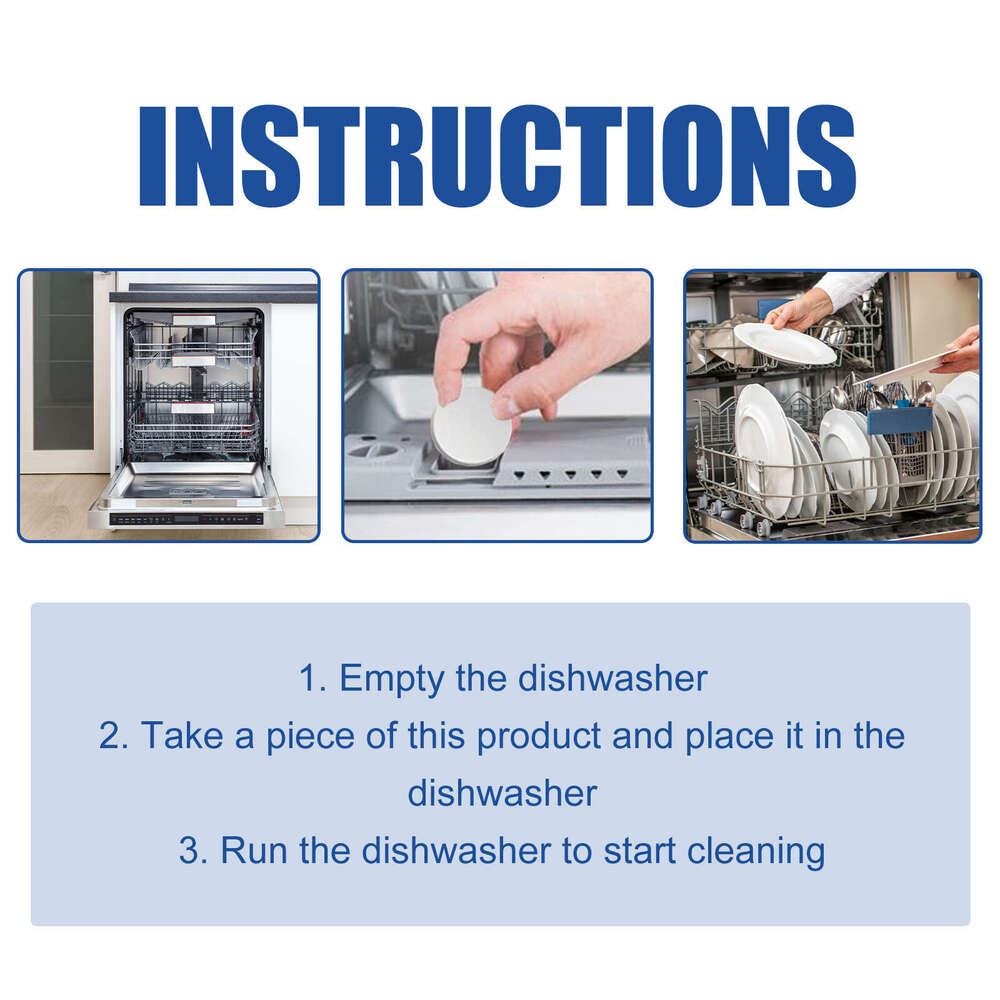 INSTRUCTIONS

1. Empty the dishwasher
2. Take a piece of this product and place it in the dishwasher
3. Run the dishwasher to start cleaning