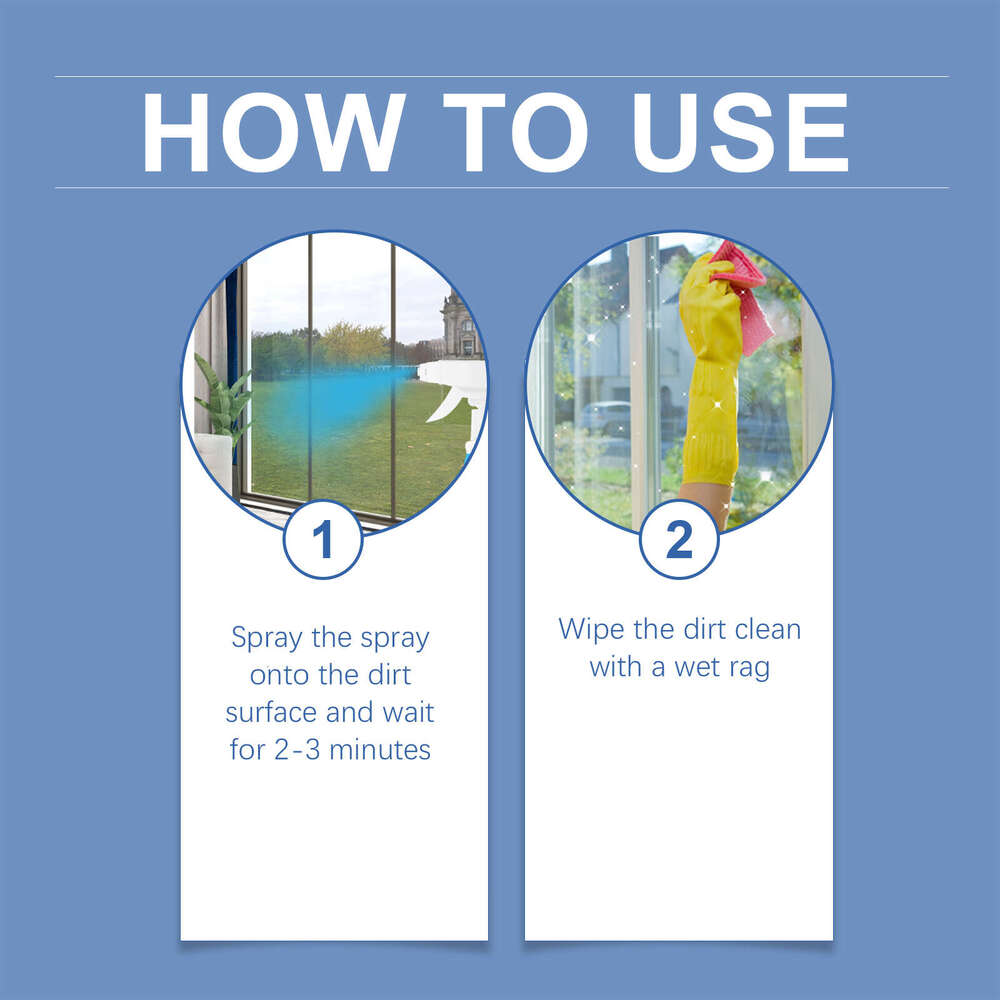 HOW TO USE

1

Spray the spray onto the dirt surface and wait for 2-3 minutes

2

Wipe the dirt clean with a wet rag