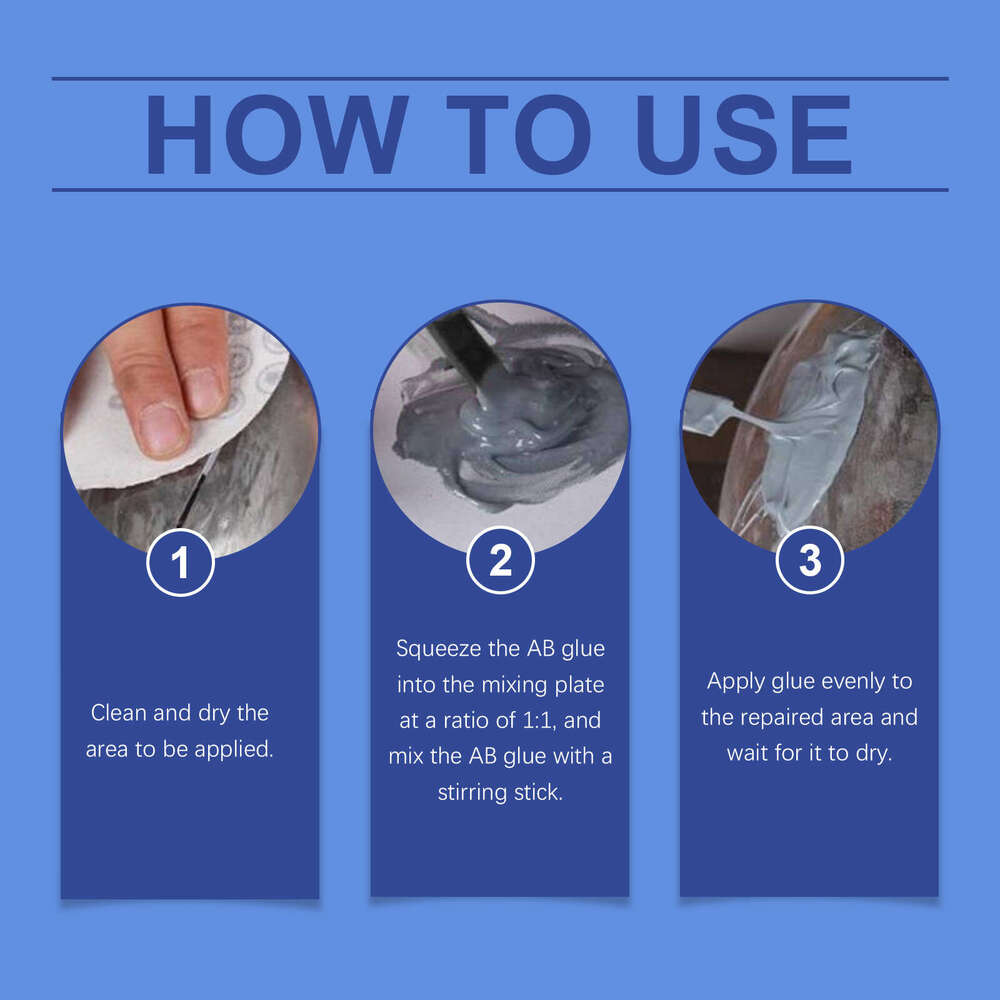 HOW TO USE

1

Clean and dry the area to be applied.

2

Squeeze the AB glue into the mixing plate at a ratio of 1:1, and mix the AB glue with a stirring stick.

3

Apply glue evenly to the repaired area and wait for it to dry.