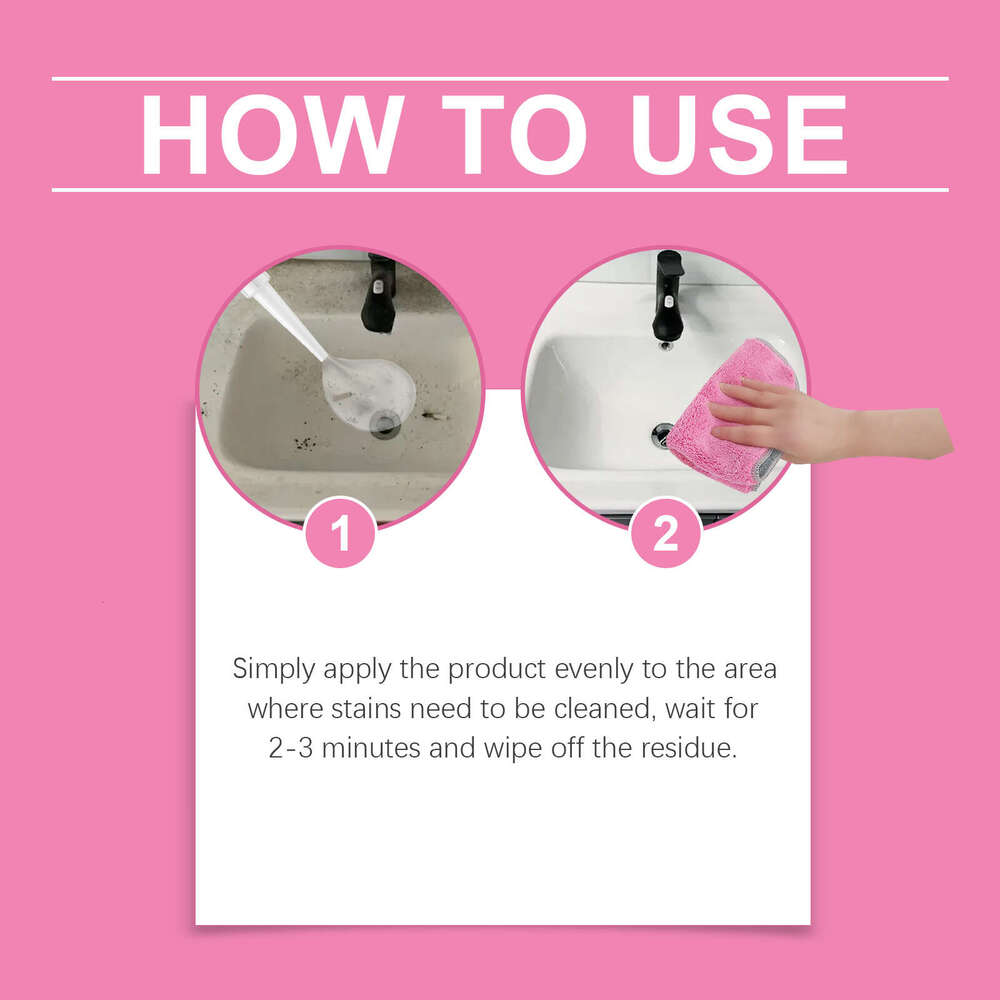 HOW TO USE

1

2

Simply apply the product evenly to the area where stains need to be cleaned, wait for 2-3 minutes and wipe off the residue.