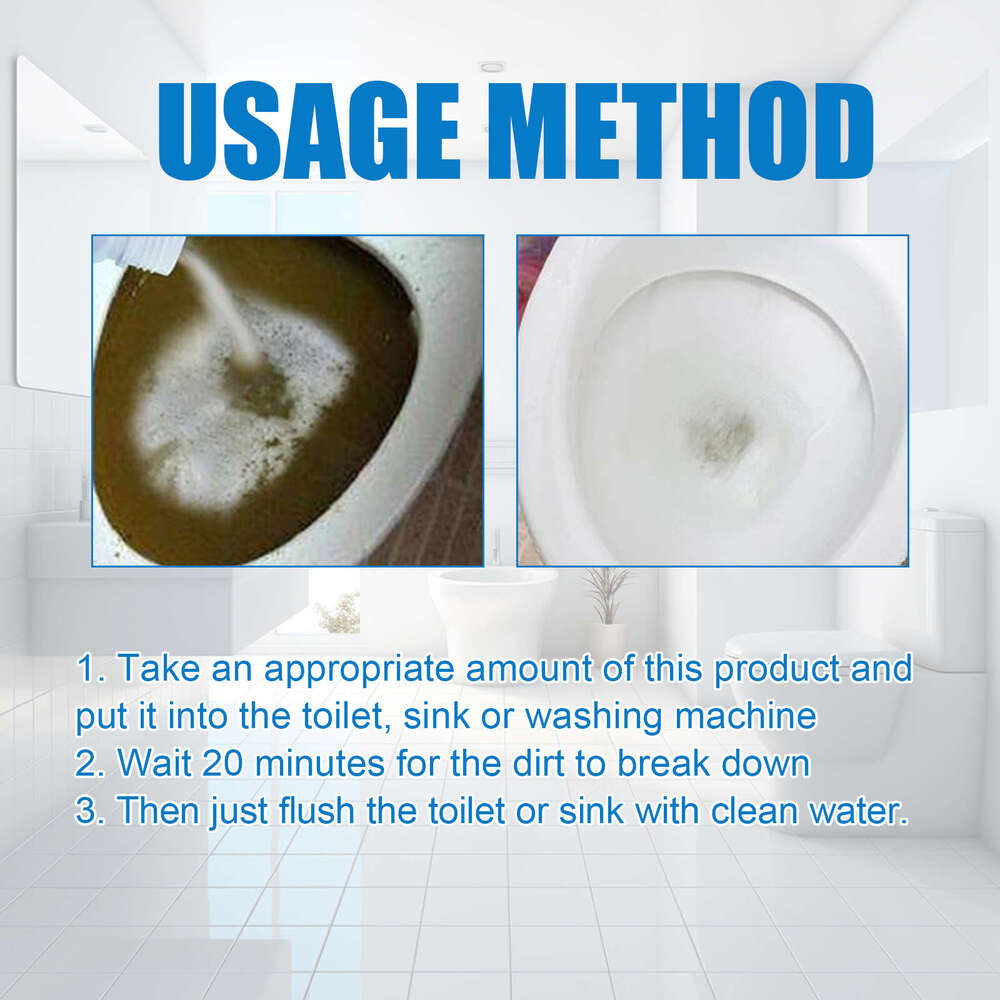 USAGE METHOD

1. Take an appropriate amount of this product and put it into the toilet, sink or washing machine
2. Wait 20 minutes for the dirt to break down
3. Then just flush the toilet or sink with clean water.