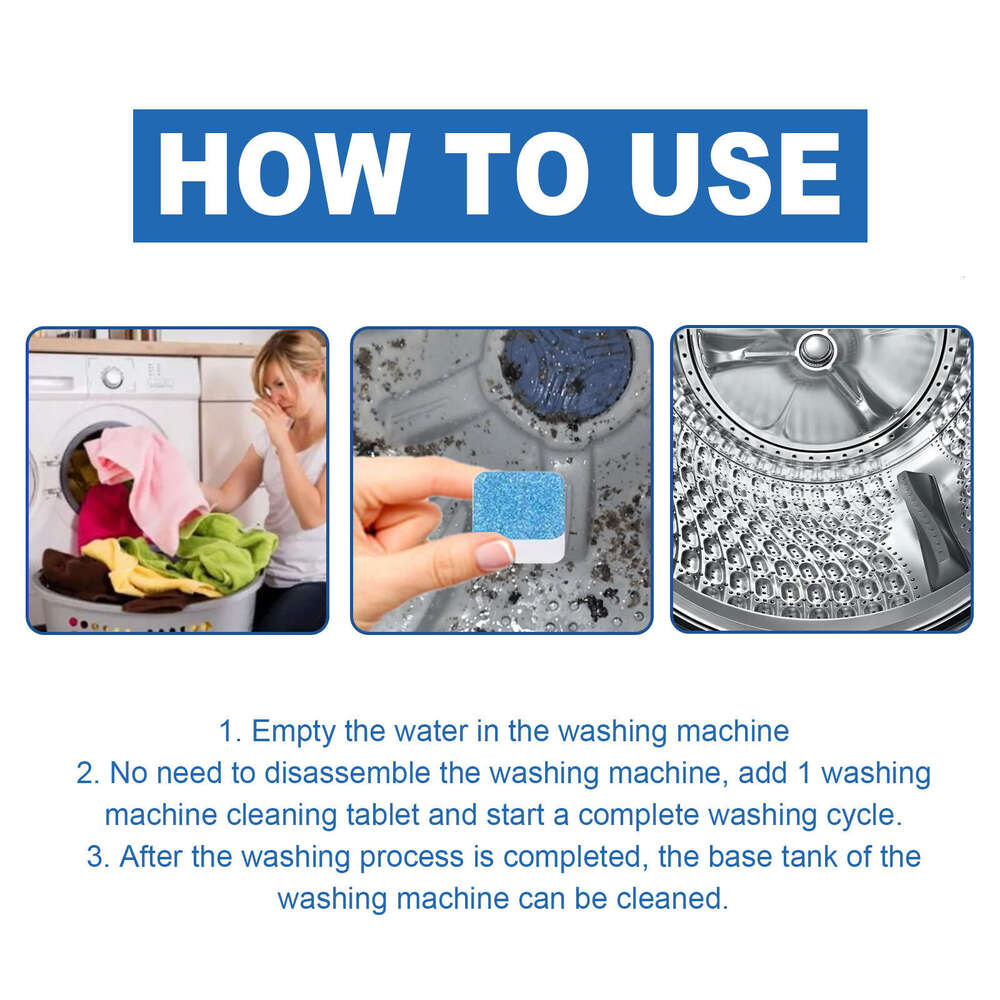 HOW TO USE

1. Empty the water in the washing machine
2. No need to disassemble the washing machine, add 1 washing machine cleaning tablet and start a complete washing cycle.
3. After the washing process is completed, the base tank of the washing machine can be cleaned.