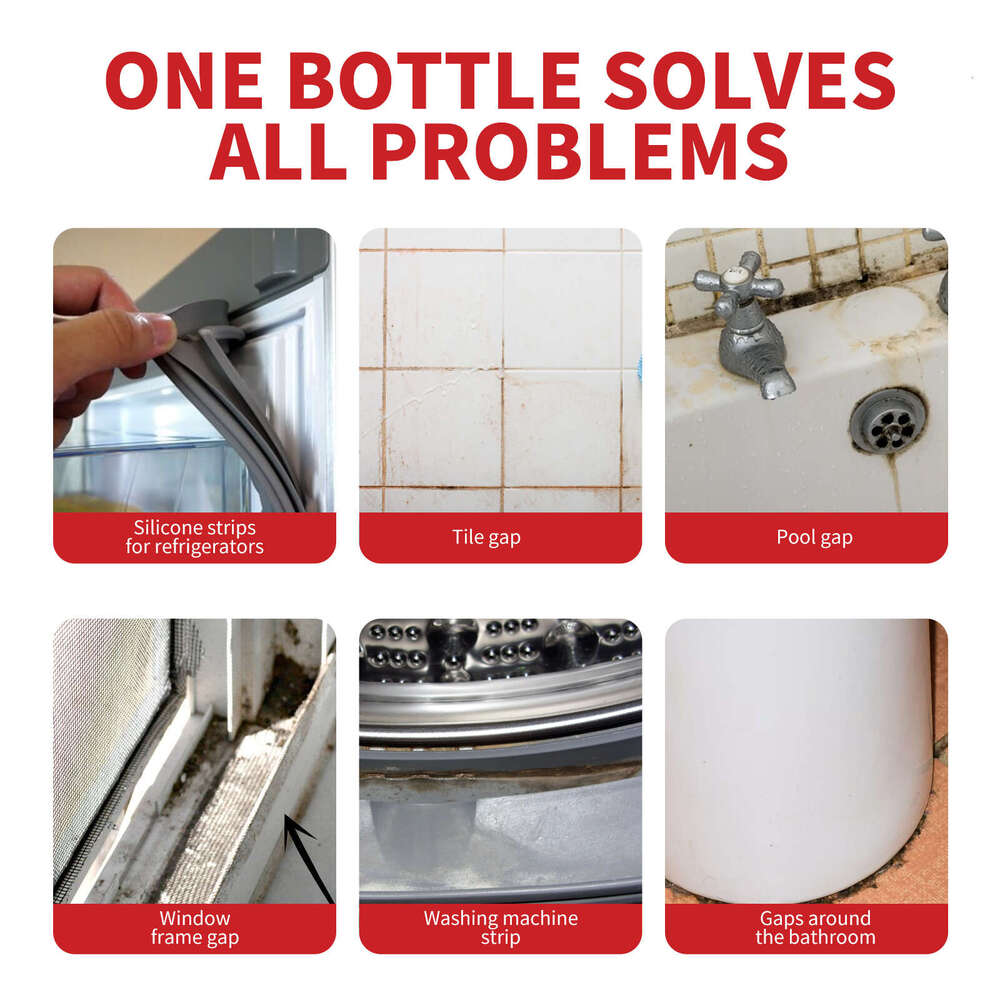 ONE BOTTLE SOLVES ALL PROBLEMS

Silicone strips for refrigerators

Tile gap

Pool gap

Window frame gap

Washing machine strip

Gaps around the bathroom