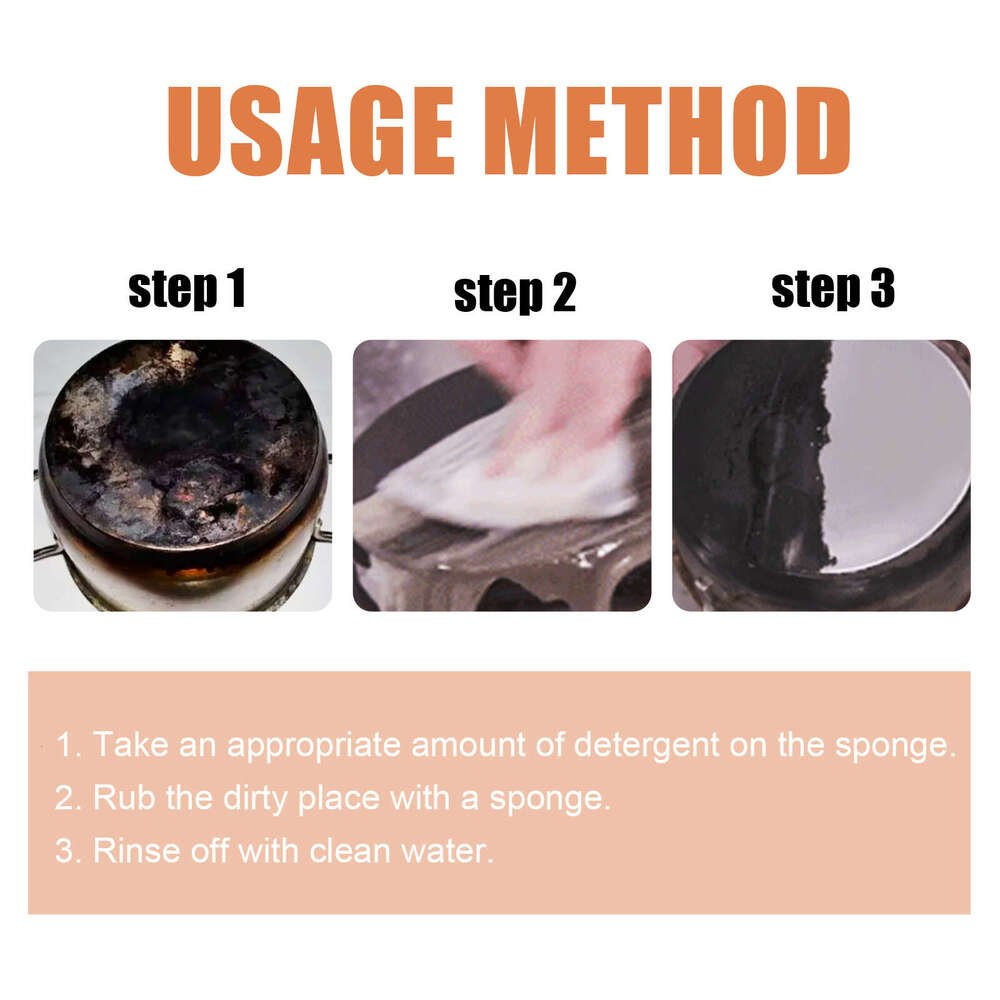 USAGE METHOD

step 1

step 2

step 3

1. Take an appropriate amount of detergent on the sponge.
2. Rub the dirty place with a sponge.
3. Rinse off with clean water.