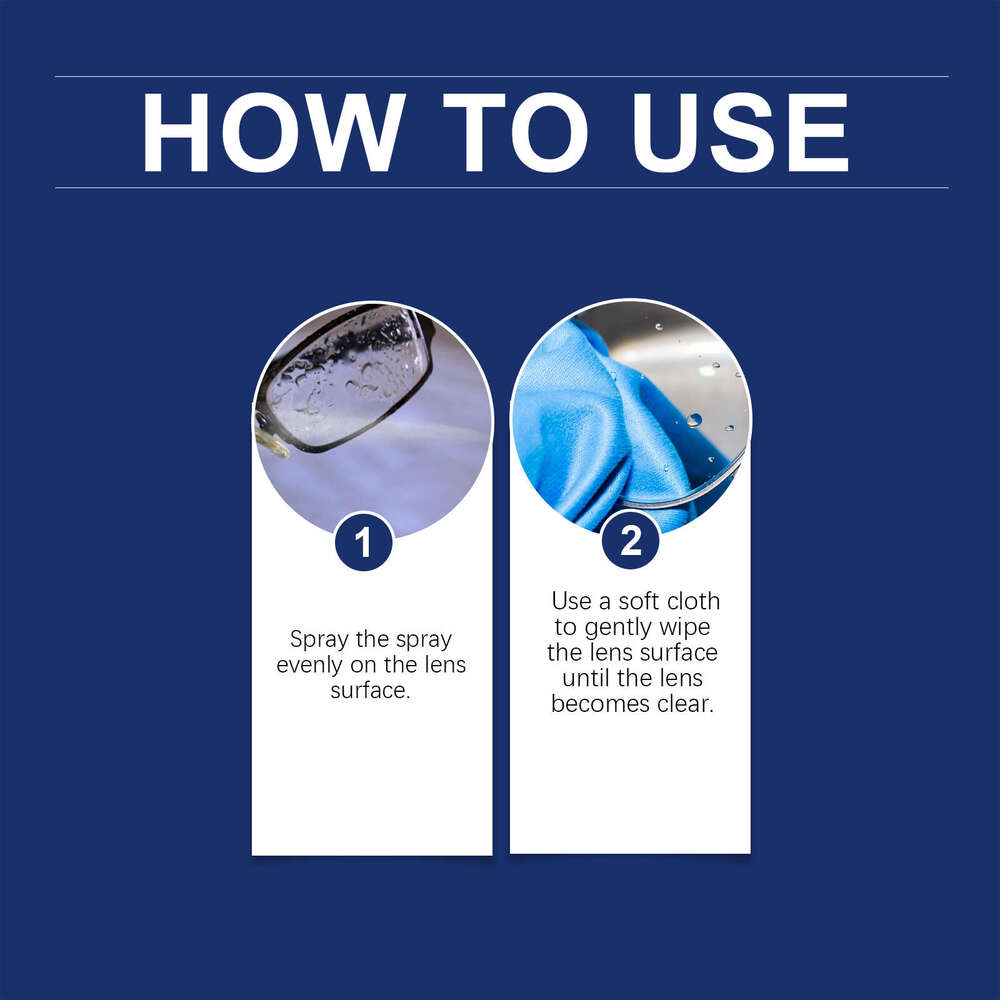 HOW TO USE

1

Spray the spray evenly on the lens surface.

2

Use a soft cloth to gently wipe the lens surface until the lens becomes clear.