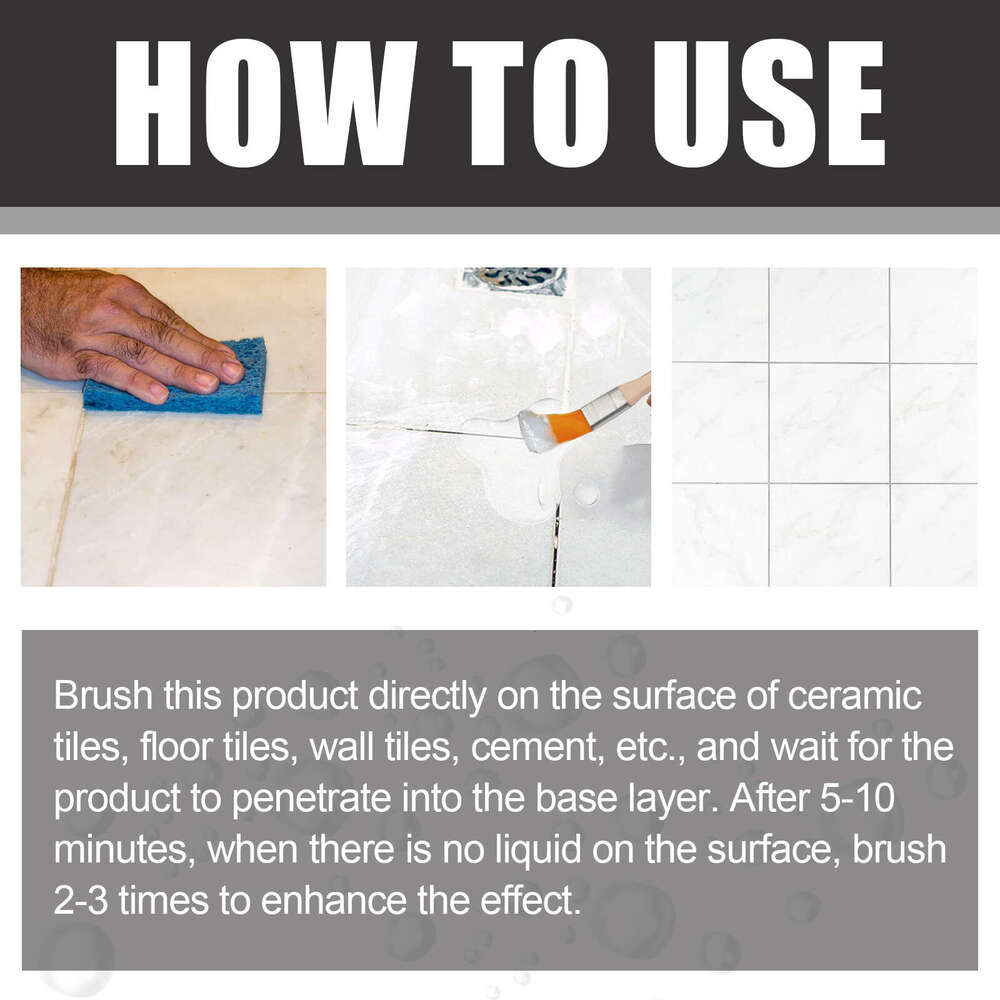 HOW TO USE

Brush this product directly on the surface of ceramic tiles, floor tiles, wall tiles, cement, etc., and wait for the product to penetrate into the base layer. After 5-10 minutes, when there is no liquid on the surface, brush 2-3 times to enhance the effect.