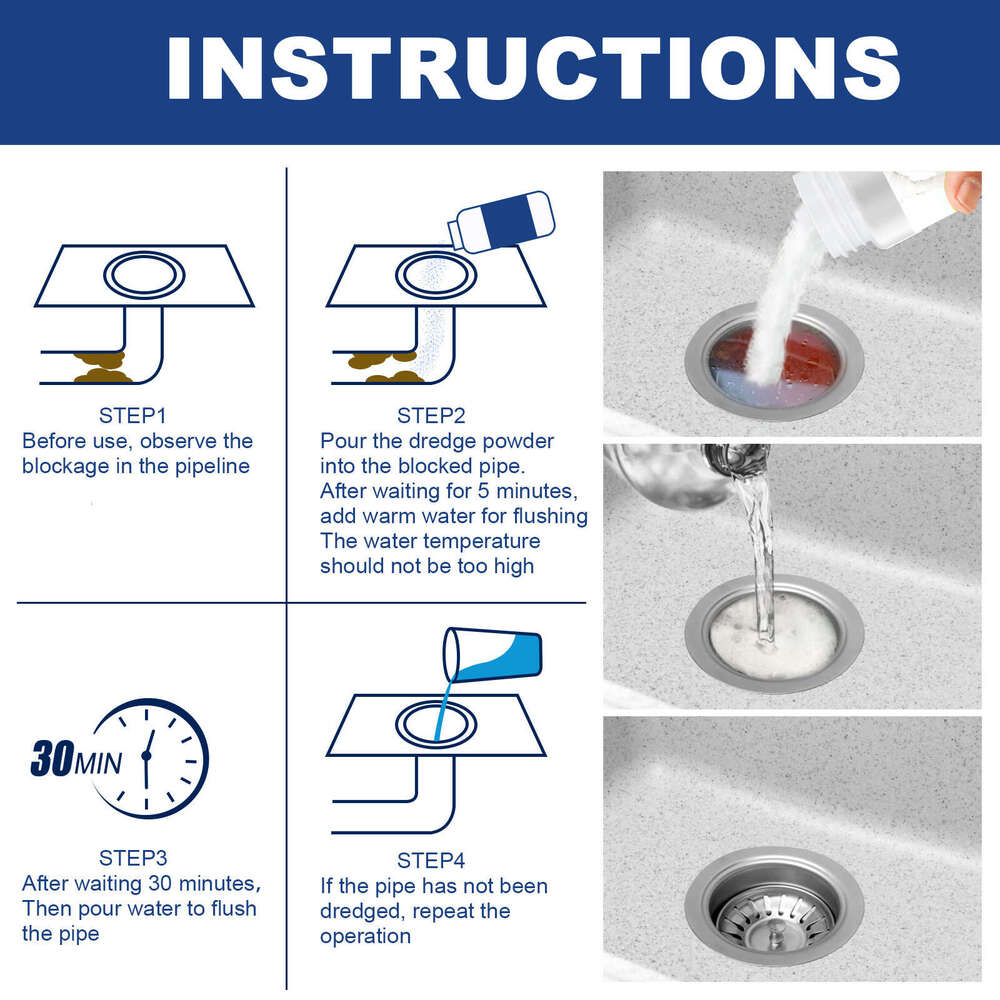 INSTRUCTIONS

STEP1
Before use, observe the blockage in the pipeline

STEP2
Pour the dredge powder into the blocked pipe. After waiting for 5 minutes, add warm water for flushing The water temperature should not be too high

30MIN

STEP3
After waiting 30 minutes, Then pour water to flush the pipe

STEP4
If the pipe has not been dredged, repeat the operation