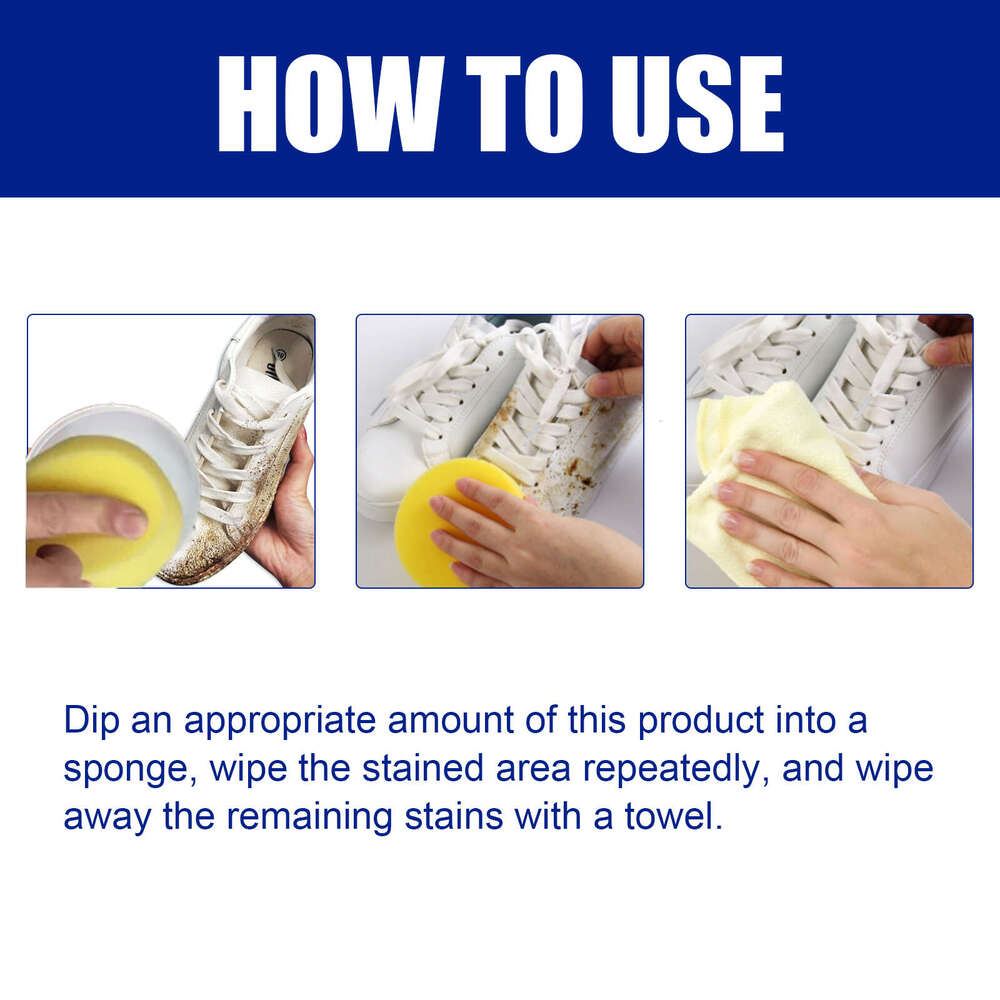 HOW TO USE

Dip an appropriate amount of this product into a sponge, wipe the stained area repeatedly, and wipe away the remaining stains with a towel.