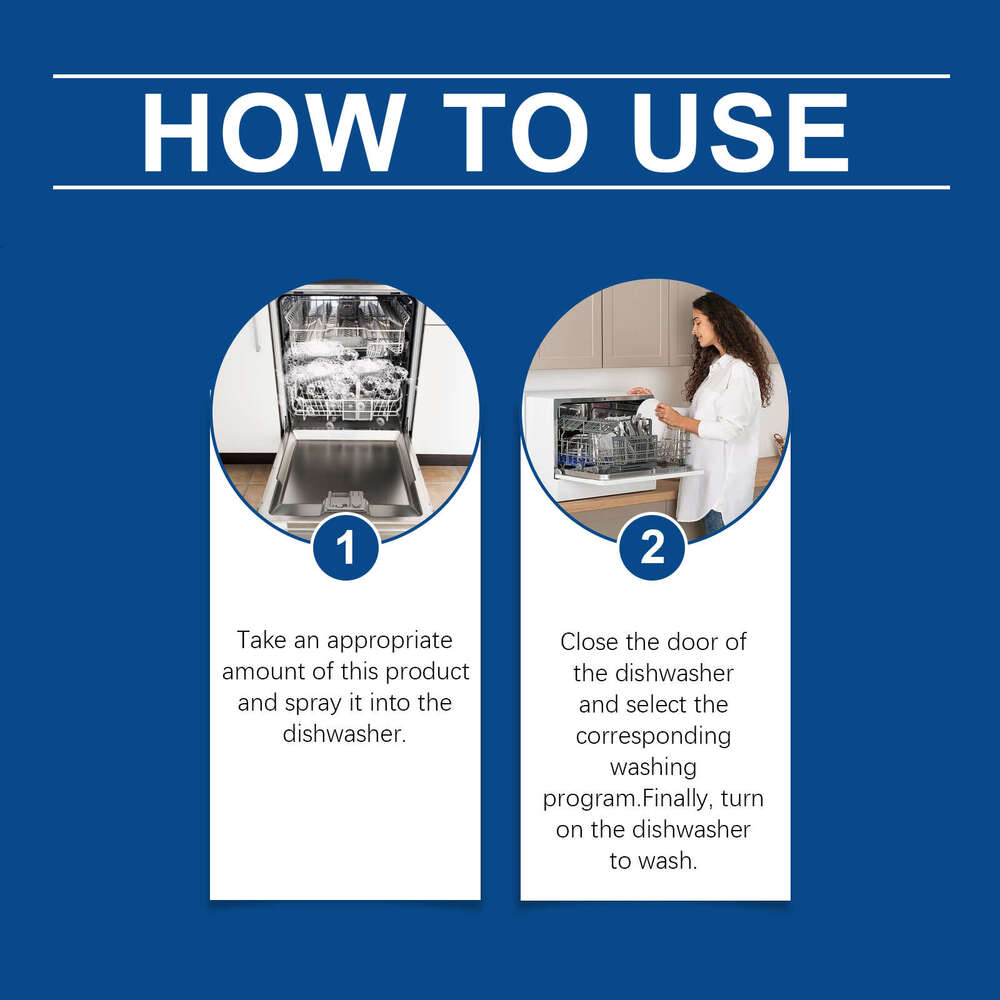 HOW TO USE

1

Take an appropriate amount of this product and spray it into the dishwasher.

2

Close the door of the dishwasher and select the corresponding washing program.Finally, turn on the dishwasher to wash.