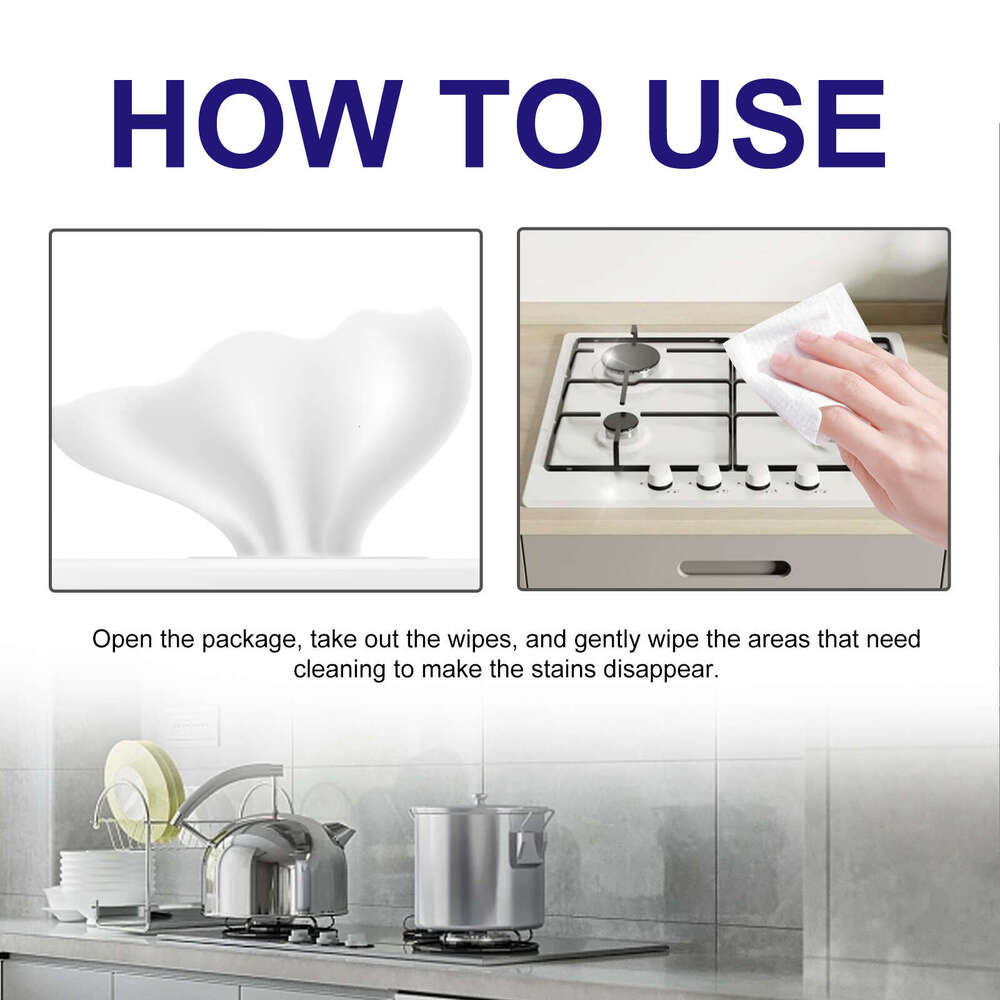 HOW TO USE

Open the package, take out the wipes, and gently wipe the areas that need cleaning to make the stains disappear.