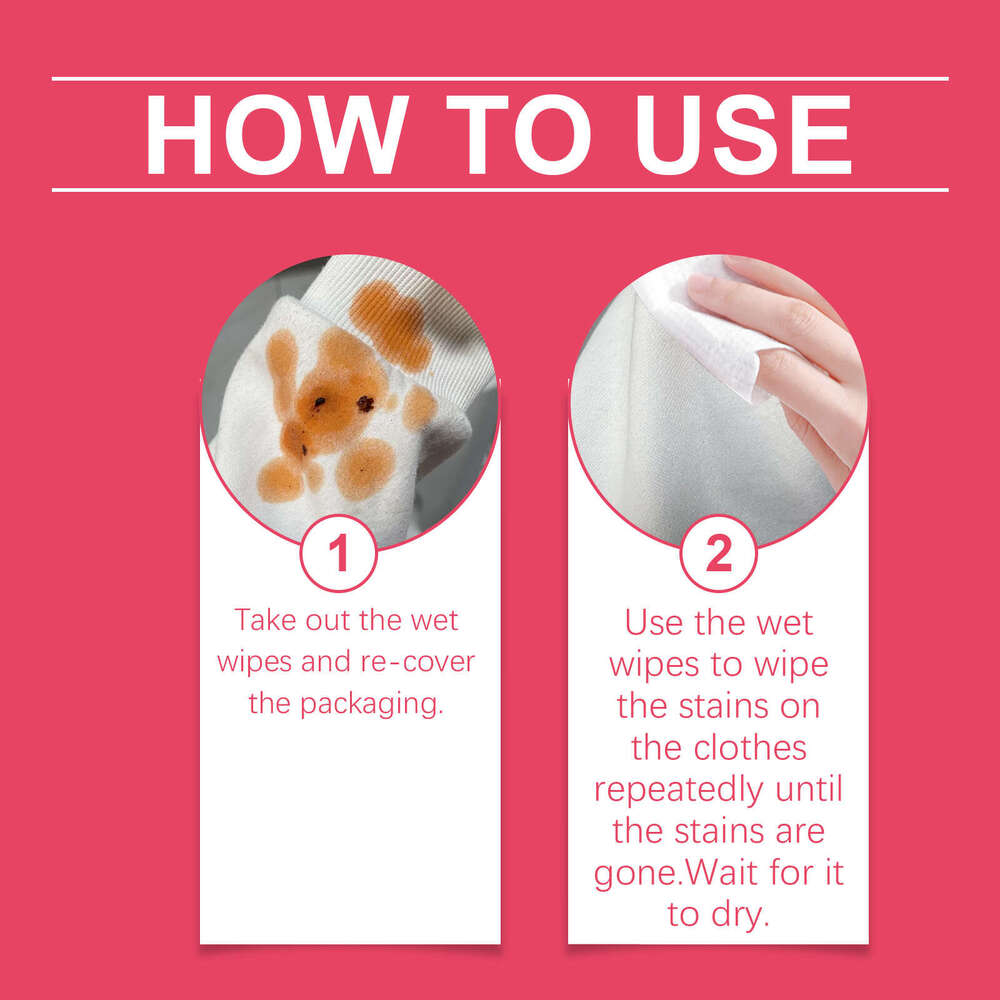 HOW TO USE

1

Take out the wet wipes and re-cover the packaging.

2

Use the wet wipes to wipe the stains on the clothes repeatedly until the stains are gone.Wait for it to dry.