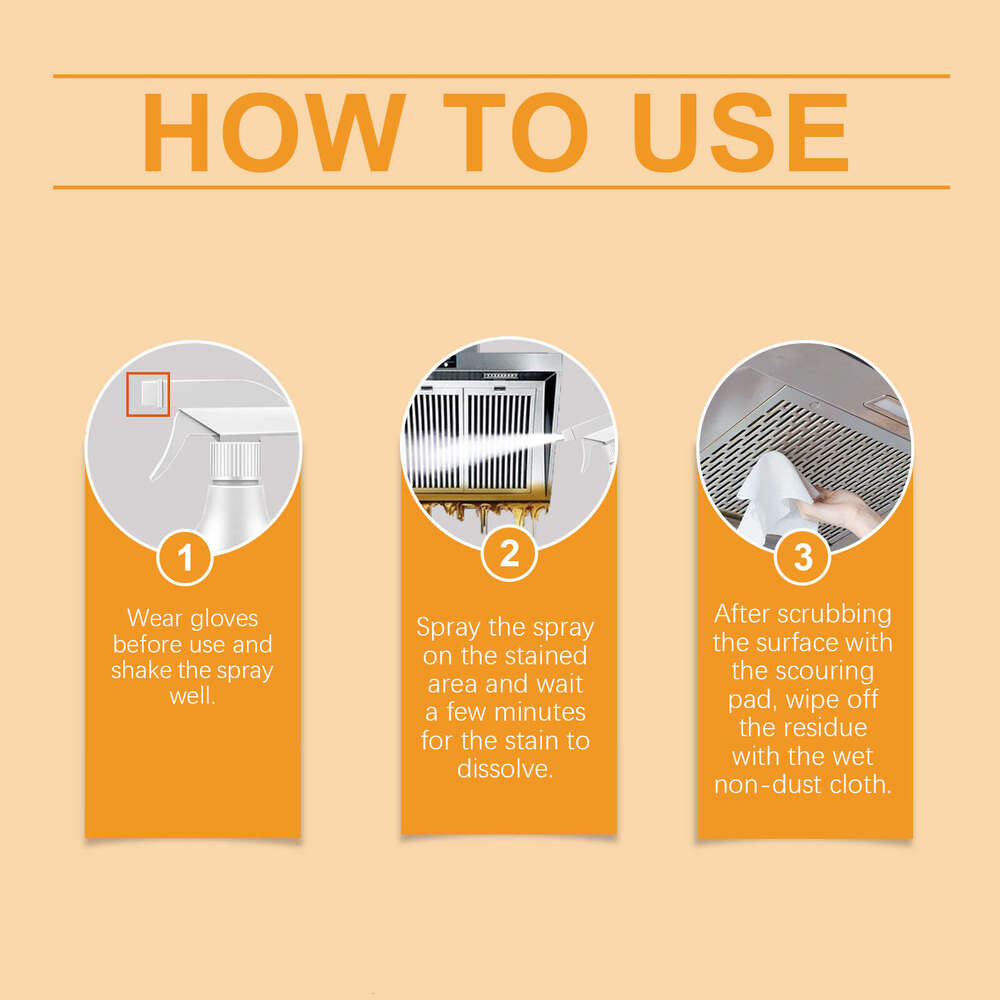 HOW TO USE

1

Wear gloves before use and shake the spray well.

2

Spray the spray on the stained area and wait a few minutes for the stain to dissolve.

3

After scrubbing the surface with the scouring pad, wipe off the residue with the wet non-dust cloth.