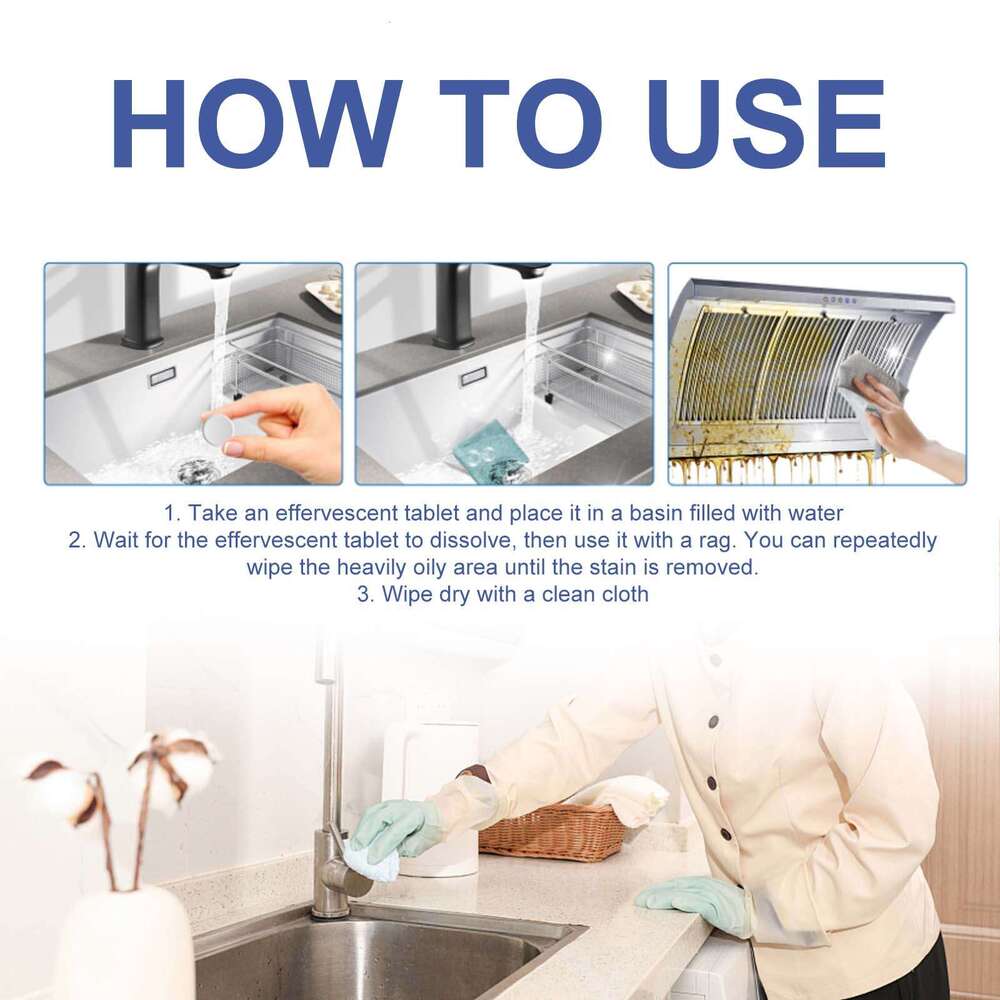 HOW TO USE

1. Take an effervescent tablet and place it in a basin filled with water
2. Wait for the effervescent tablet to dissolve, then use it with a rag. You can repeatedly wipe the heavily oily area until the stain is removed.
3. Wipe dry with a clean cloth