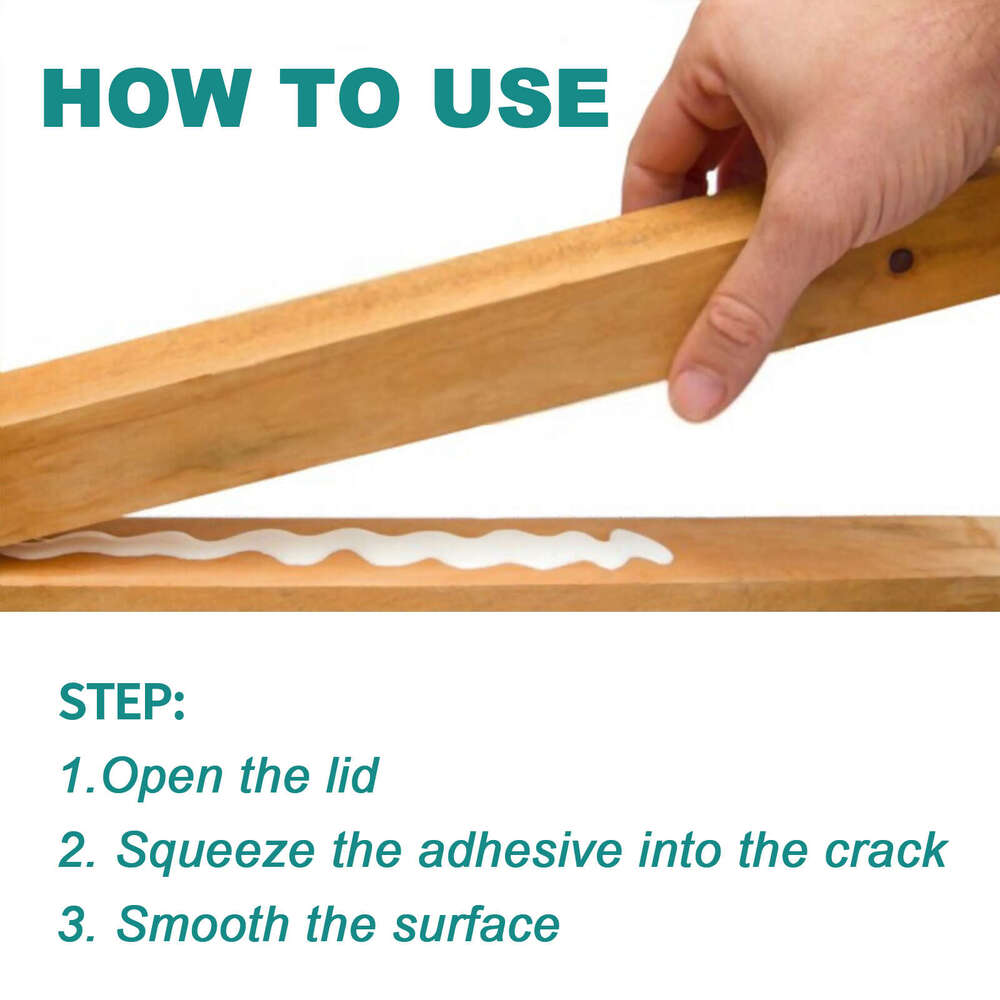 HOW TO USE

STEP:
1.Open the lid
2. Squeeze the adhesive into the crack
3. Smooth the surface