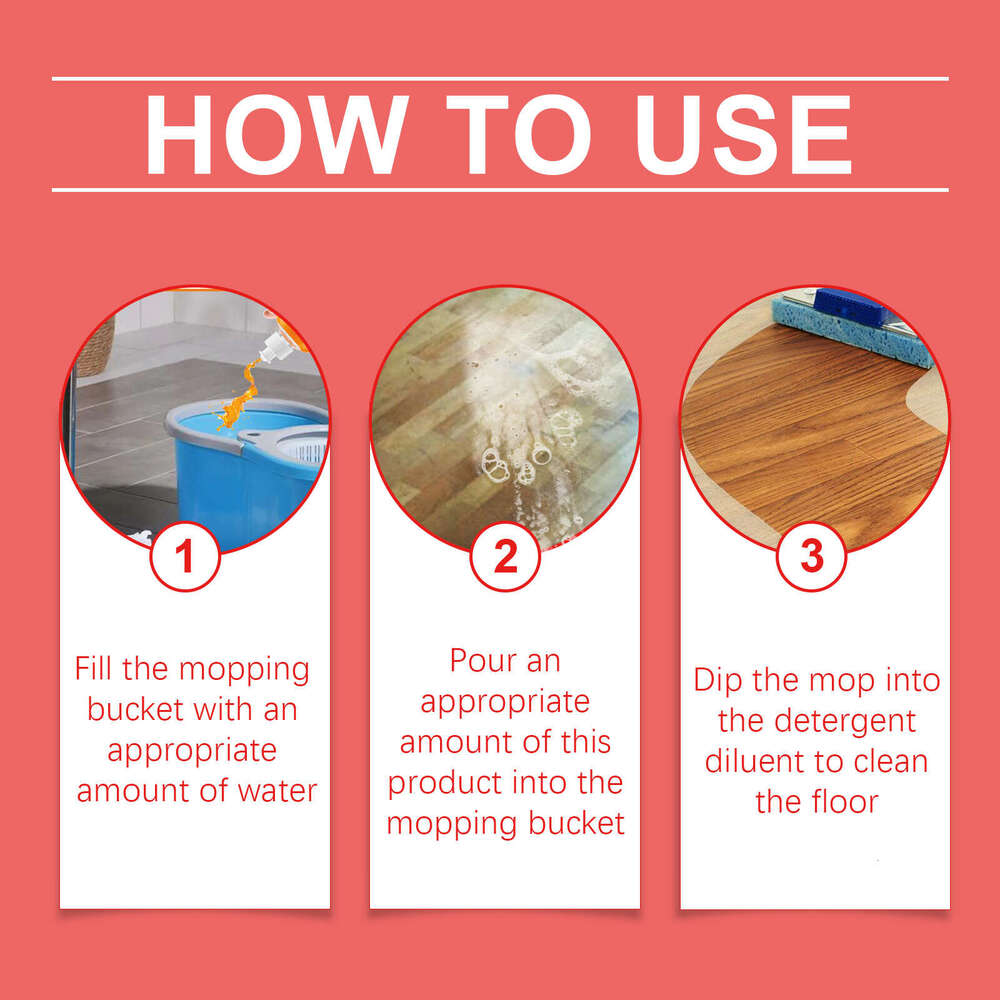 HOW TO USE

1

Fill the mopping bucket with an appropriate amount of water

2

Pour an appropriate amount of this product into the mopping bucket

3

Dip the mop into the detergent diluent to clean the floor