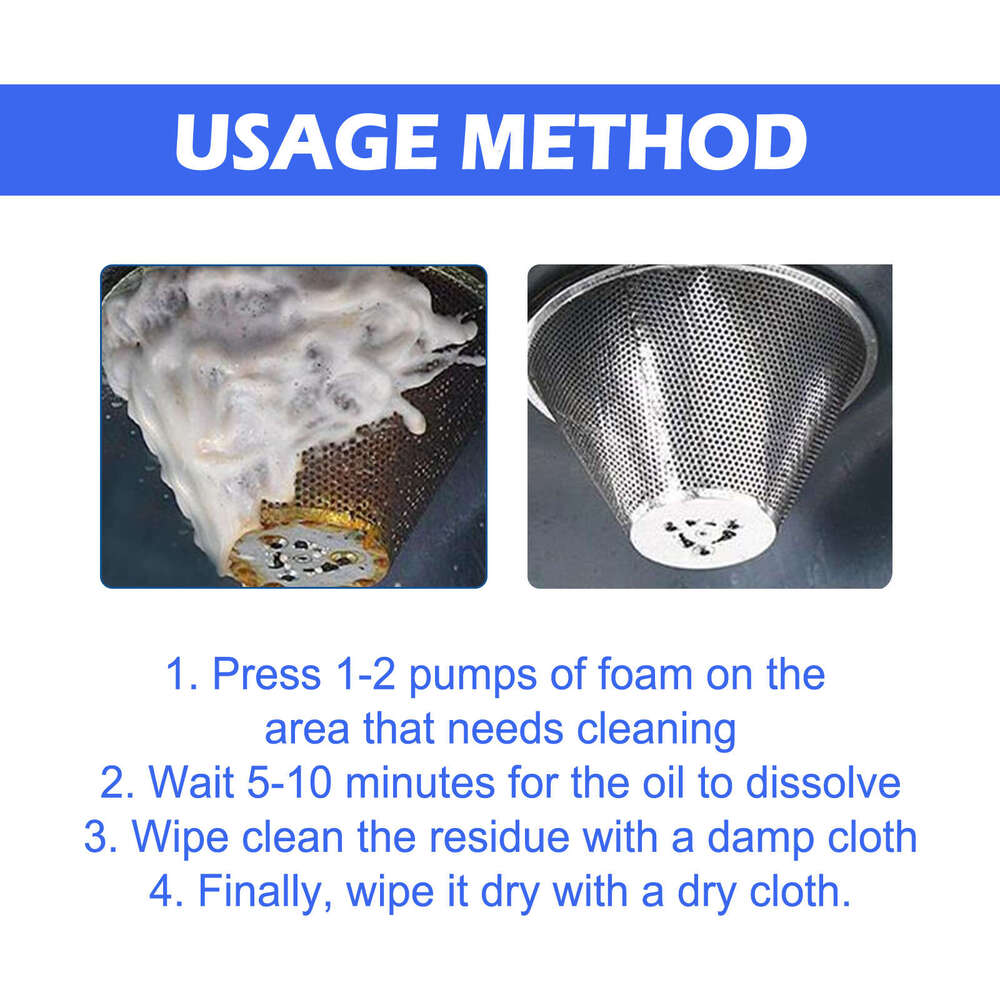 USAGE METHOD

1. Press 1-2 pumps of foam on the area that needs cleaning
2. Wait 5-10 minutes for the oil to dissolve
3. Wipe clean the residue with a damp cloth
4. Finally, wipe it dry with a dry cloth.