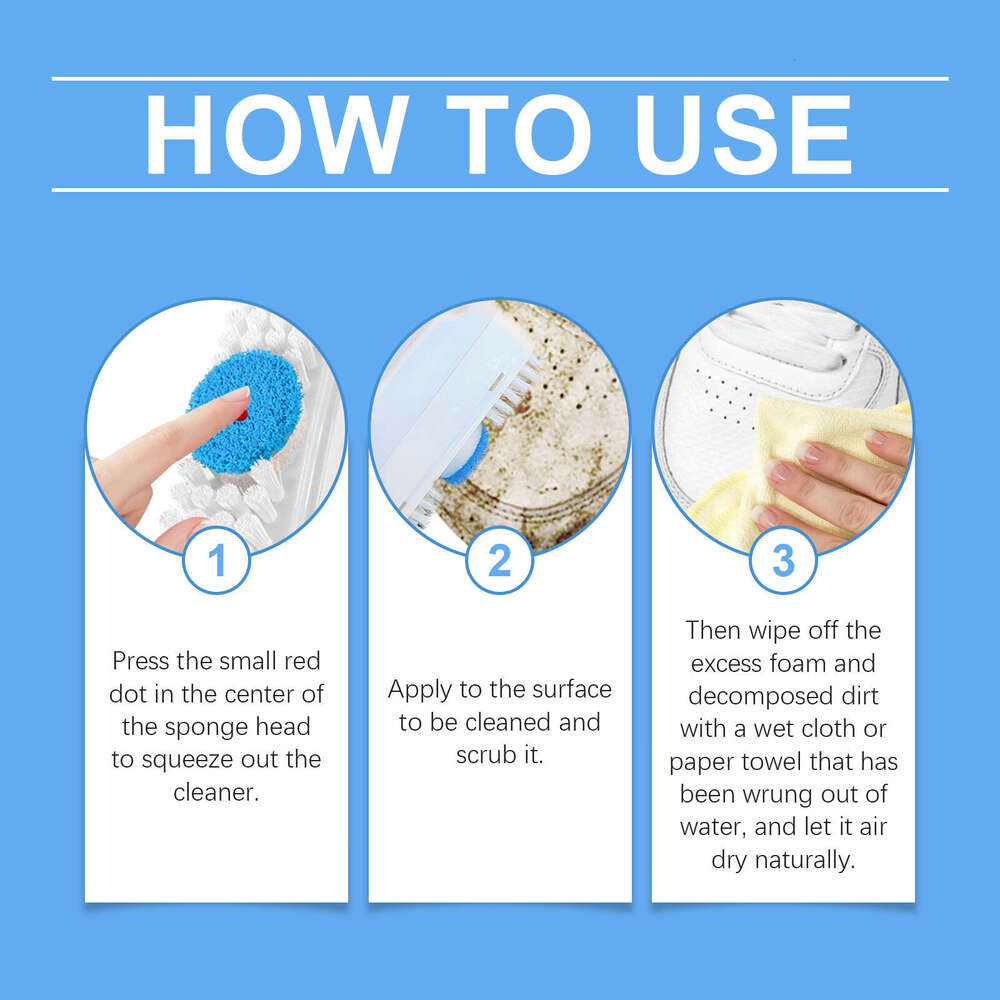 HOW TO USE

1

Press the small red dot in the center of the sponge head to squeeze out the cleaner.

2

Apply to the surface to be cleaned and scrub it.

3

Then wipe off the excess foam and decomposed dirt with a wet cloth or paper towel that has been wrung out of water, and let it air dry naturally.