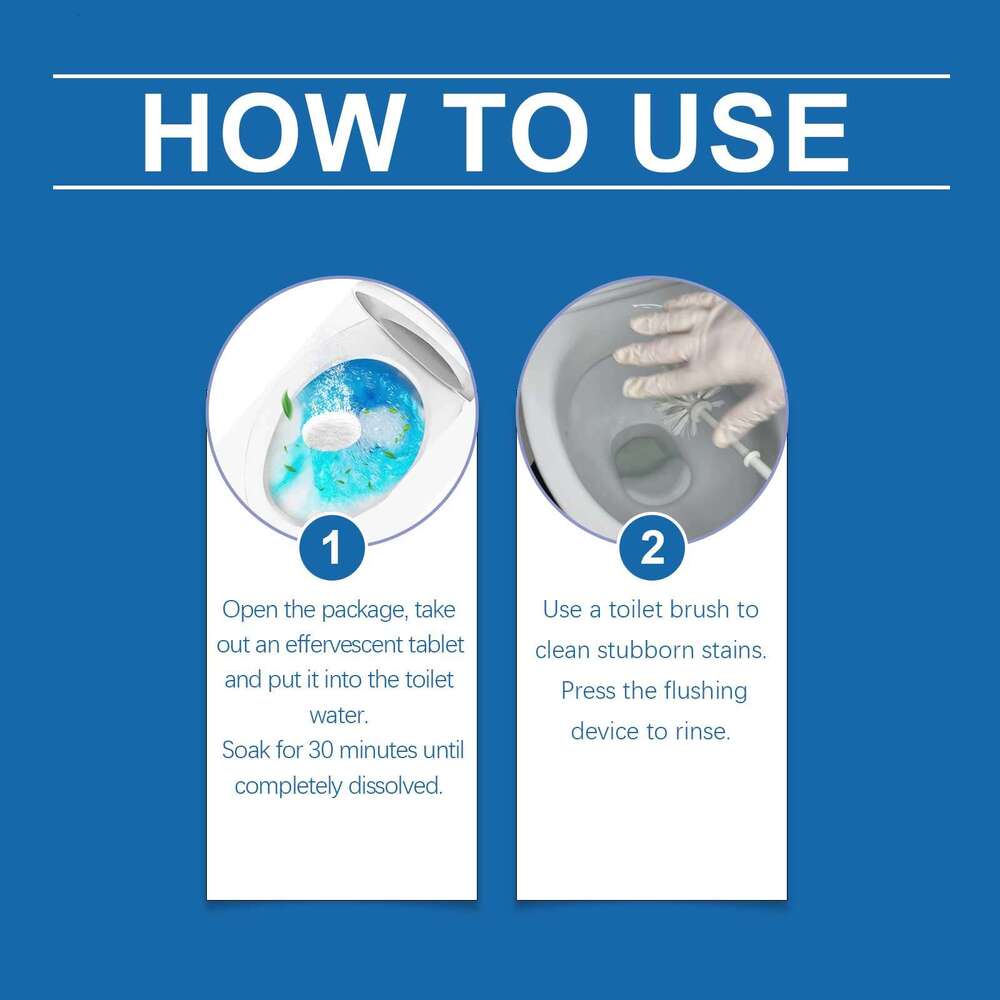 HOW TO USE

1

Open the package, take out an effervescent tablet and put it into the toilet water.
Soak for 30 minutes until completely dissolved.

2

Use a toilet brush to clean stubborn stains.
Press the flushing device to rinse.