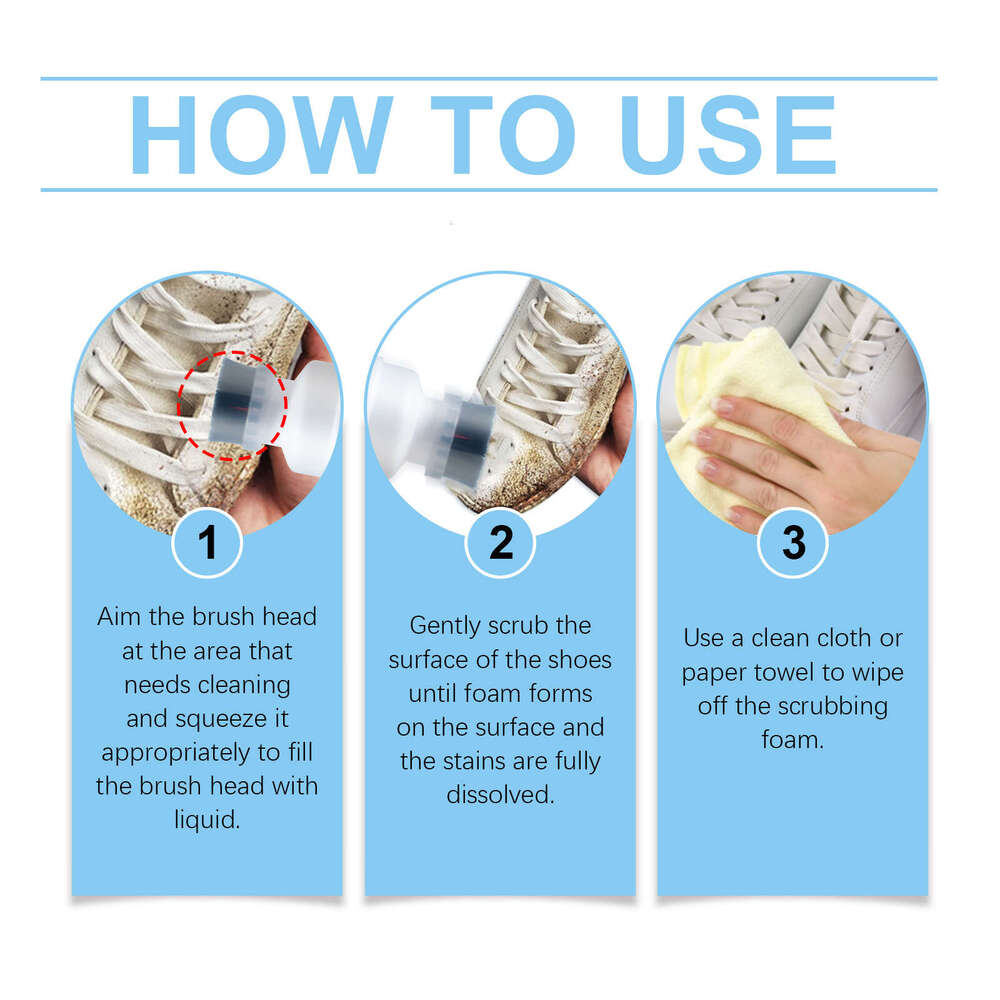 HOW TO USE

1

Aim the brush head at the area that needs cleaning and squeeze it appropriately to fill the brush head with liquid.

2

Gently scrub the surface of the shoes until foam forms on the surface and the stains are fully dissolved.

3

Use a clean cloth or paper towel to wipe off the scrubbing foam.