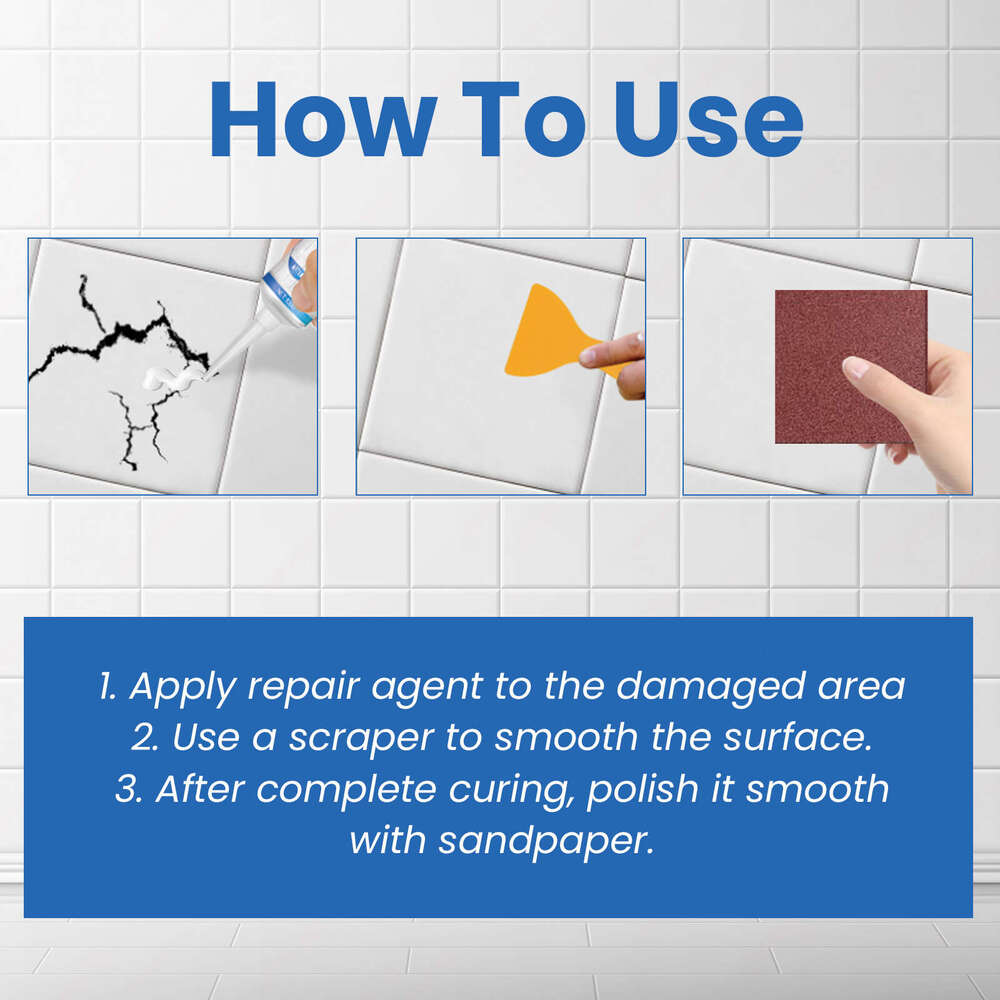 How To Use

1. Apply repair agent to the damaged area
2. Use a scraper to smooth the surface.
3. After complete curing, polish it smooth with sandpaper.