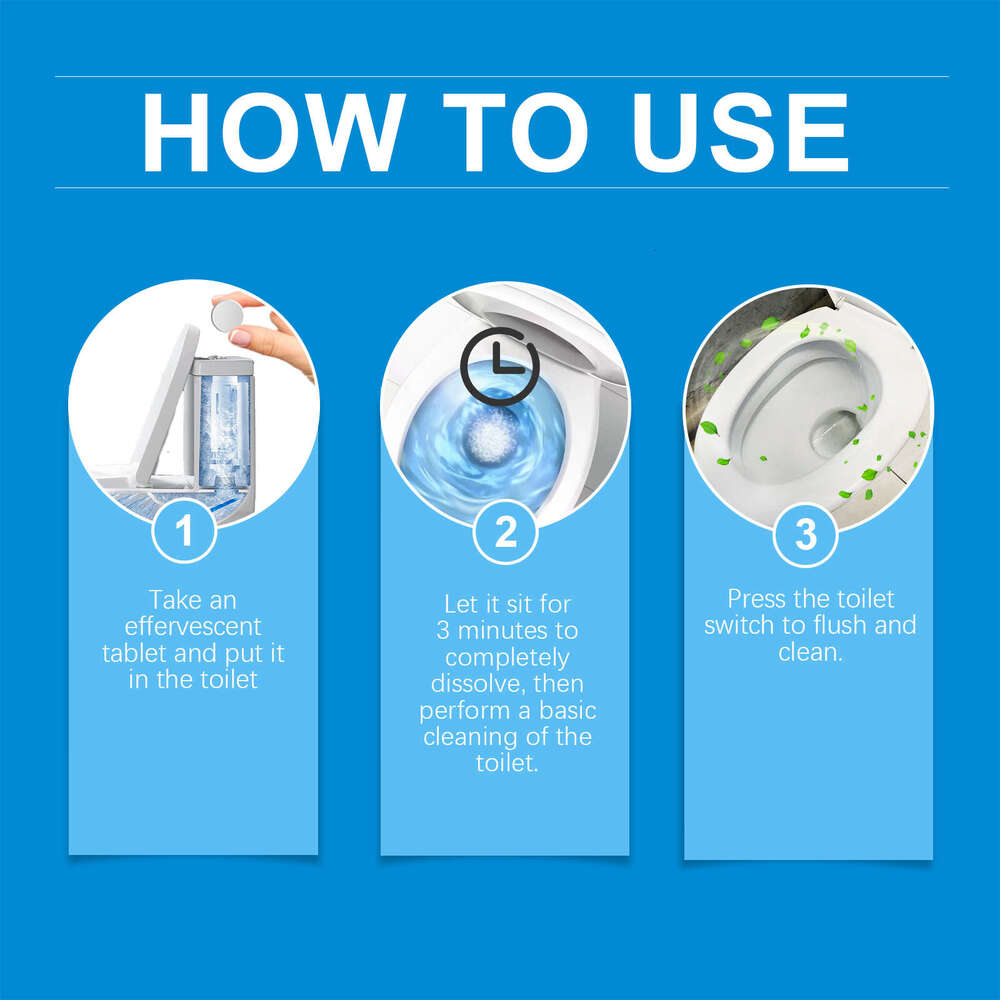 HOW TO USE

1

Take an effervescent tablet and put it in the toilet

2

Let it sit for 3 minutes to completely dissolve, then perform a basic cleaning of the toilet.

3

Press the toilet switch to flush and clean.