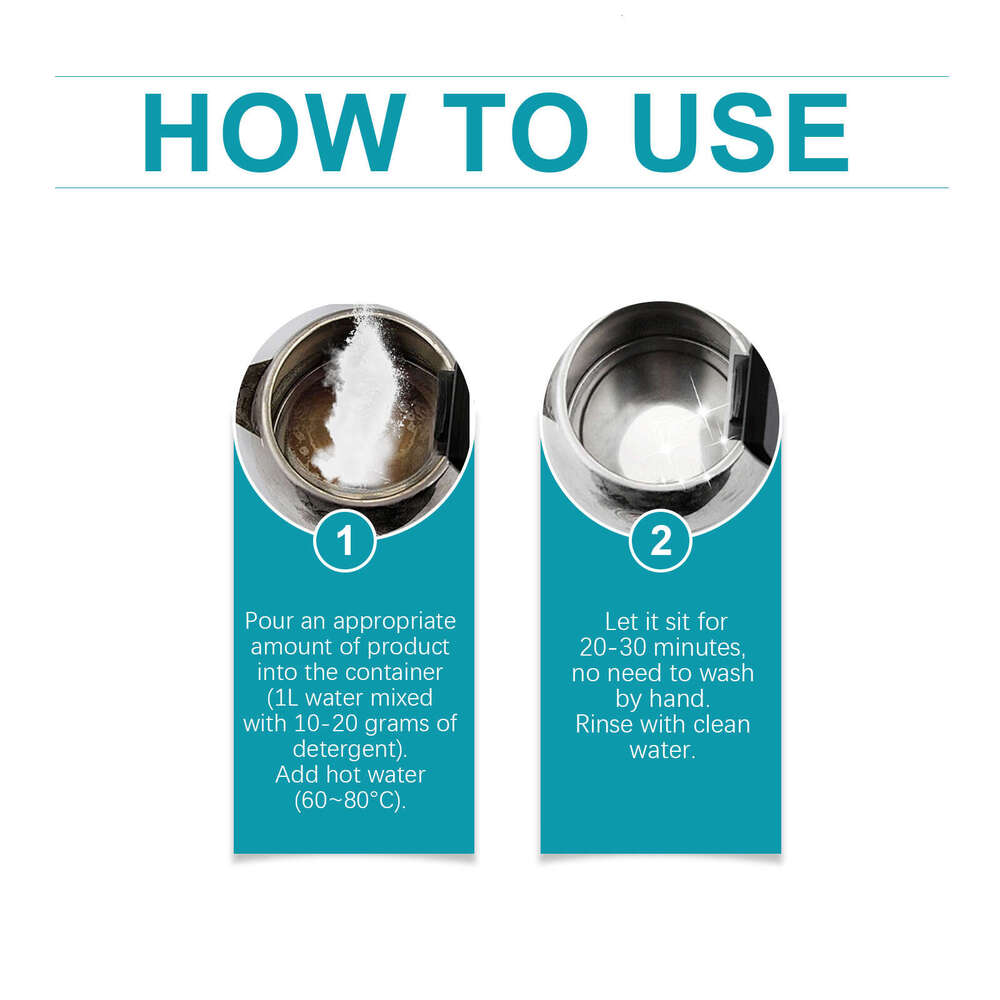 HOW TO USE

1

Pour an appropriate amount of product into the container (1L water mixed with 10-20 grams of detergent). Add hot water (60~80°C).

2

Let it sit for 20-30 minutes, no need to wash by hand. Rinse with clean water.