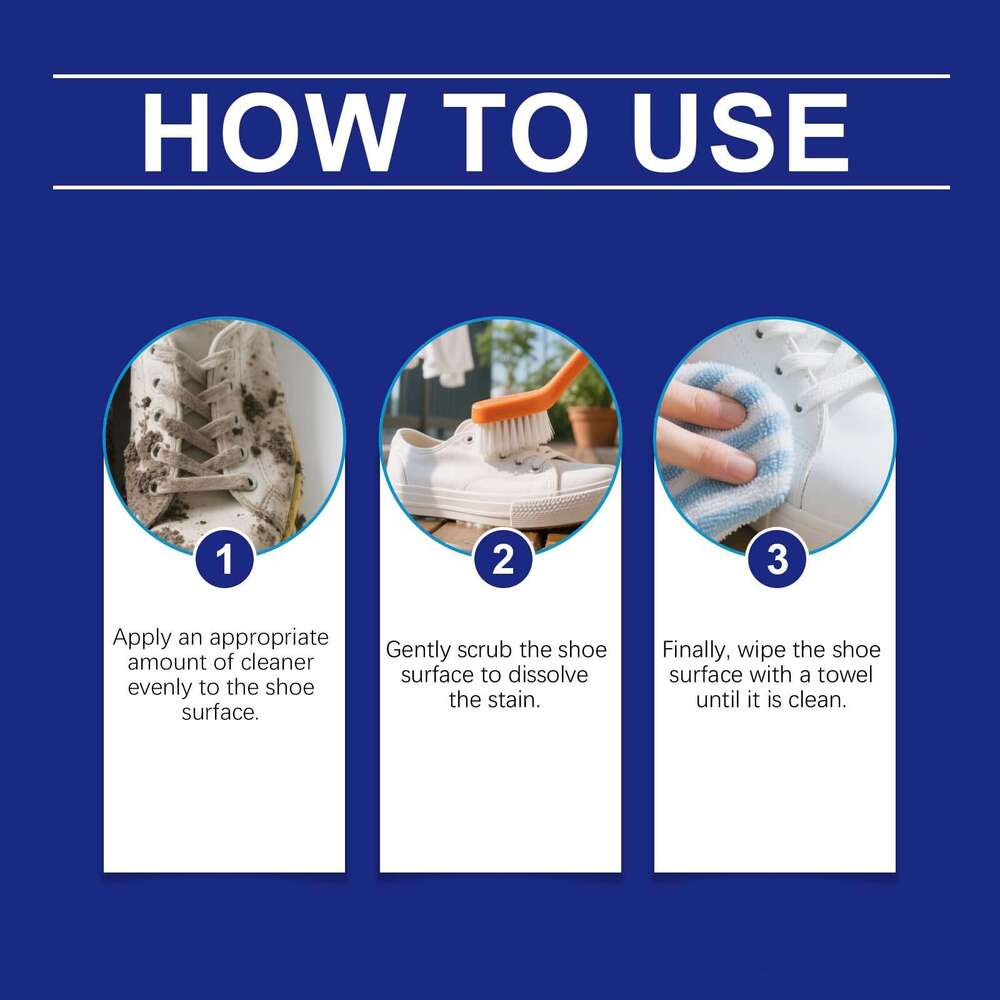 HOW TO USE

1

Apply an appropriate amount of cleaner evenly to the shoe surface.

2

Gently scrub the shoe surface to dissolve the stain.

3

Finally, wipe the shoe surface with a towel until it is clean.