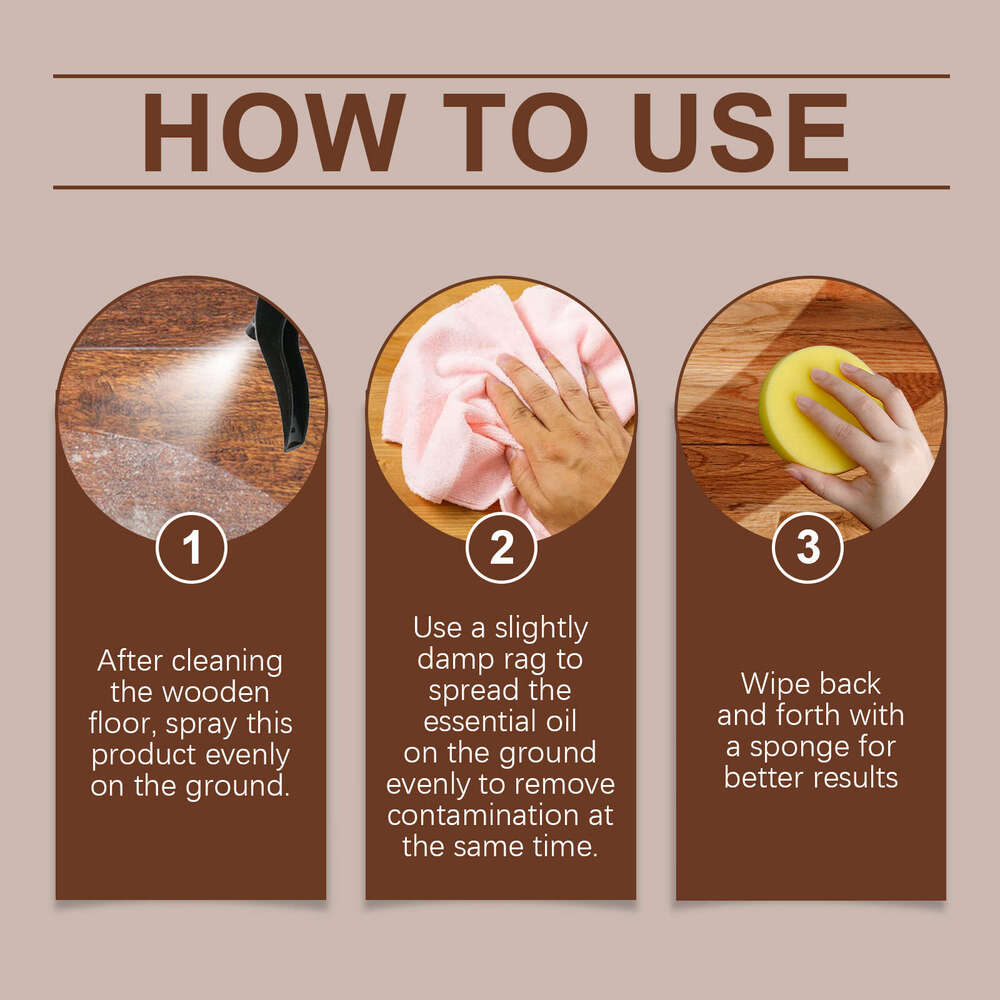 HOW TO USE

1

After cleaning the wooden floor, spray this product evenly on the ground.

2

Use a slightly damp rag to spread the essential oil on the ground evenly to remove contamination at the same time.

3

Wipe back and forth with a sponge for better results