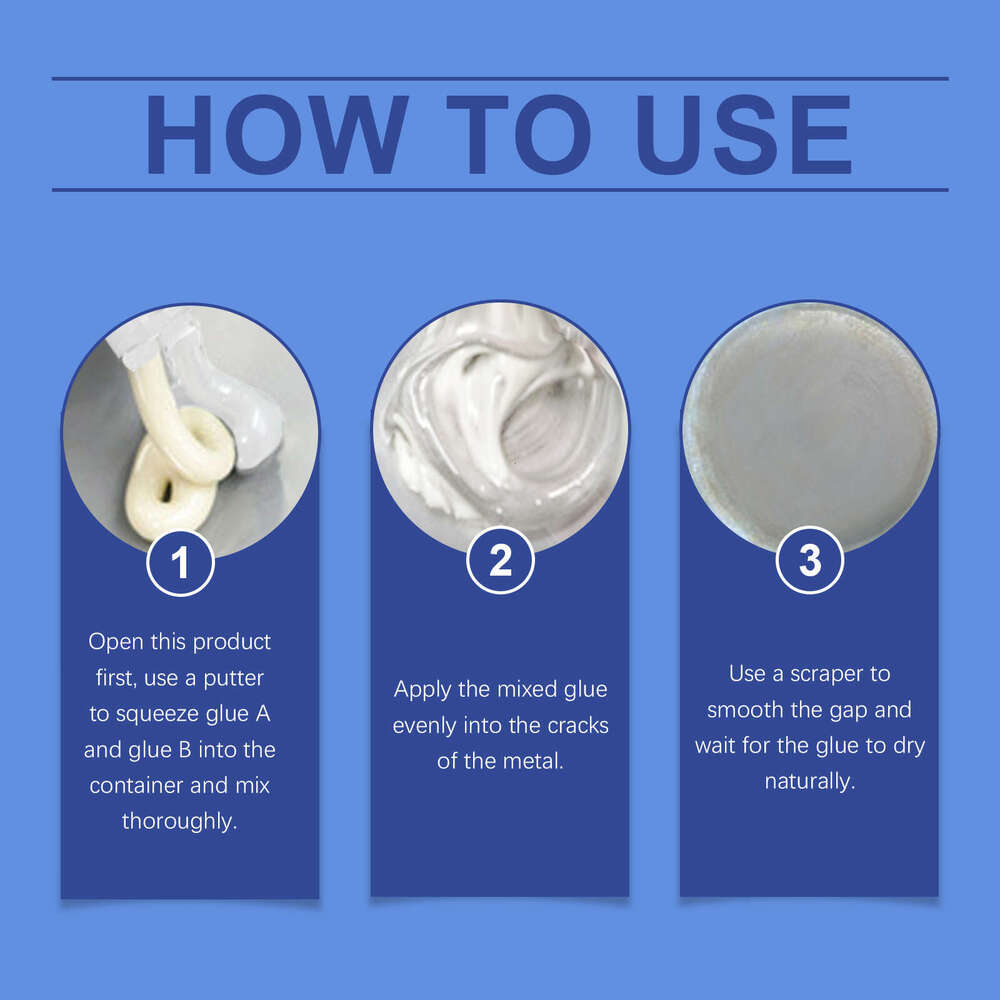 HOW TO USE

1

Open this product first, use a putter to squeeze glue A and glue B into the container and mix thoroughly.

2

Apply the mixed glue evenly into the cracks of the metal.

3

Use a scraper to smooth the gap and wait for the glue to dry naturally.