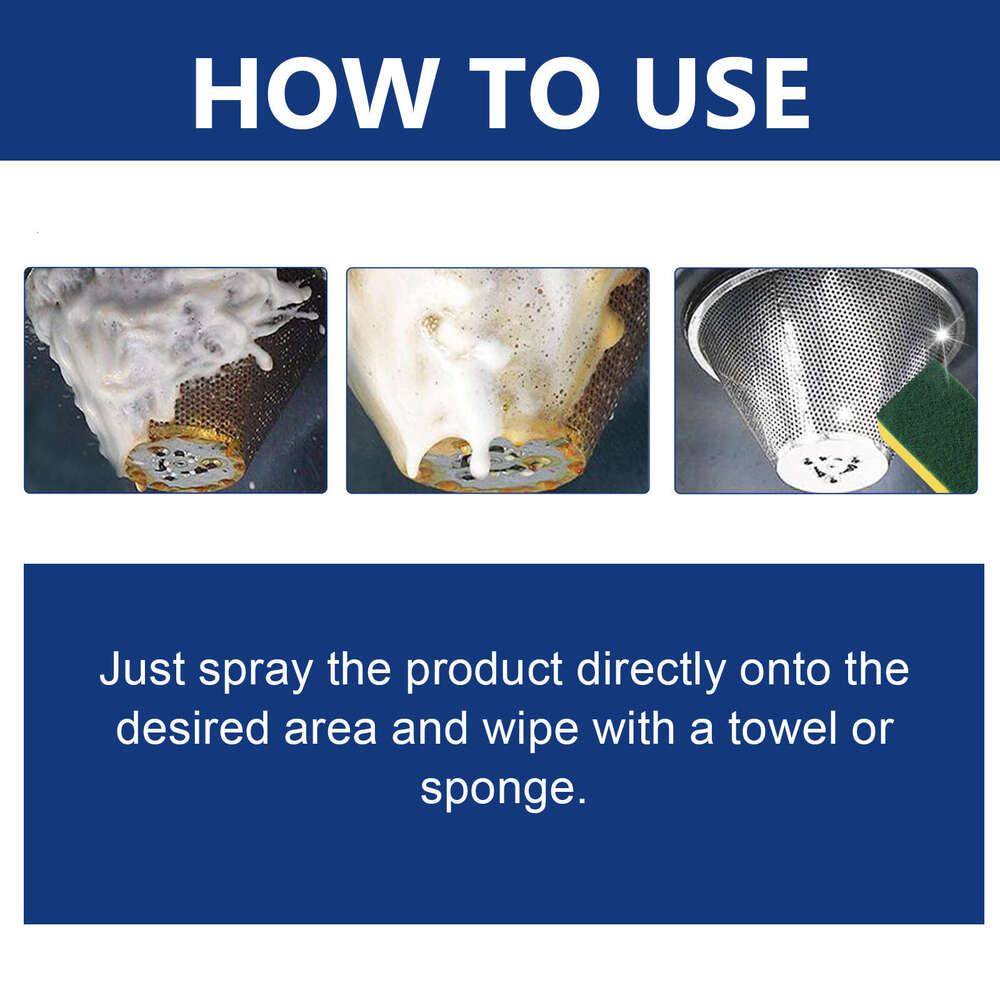 HOW TO USE

Just spray the product directly onto the desired area and wipe with a towel or sponge.