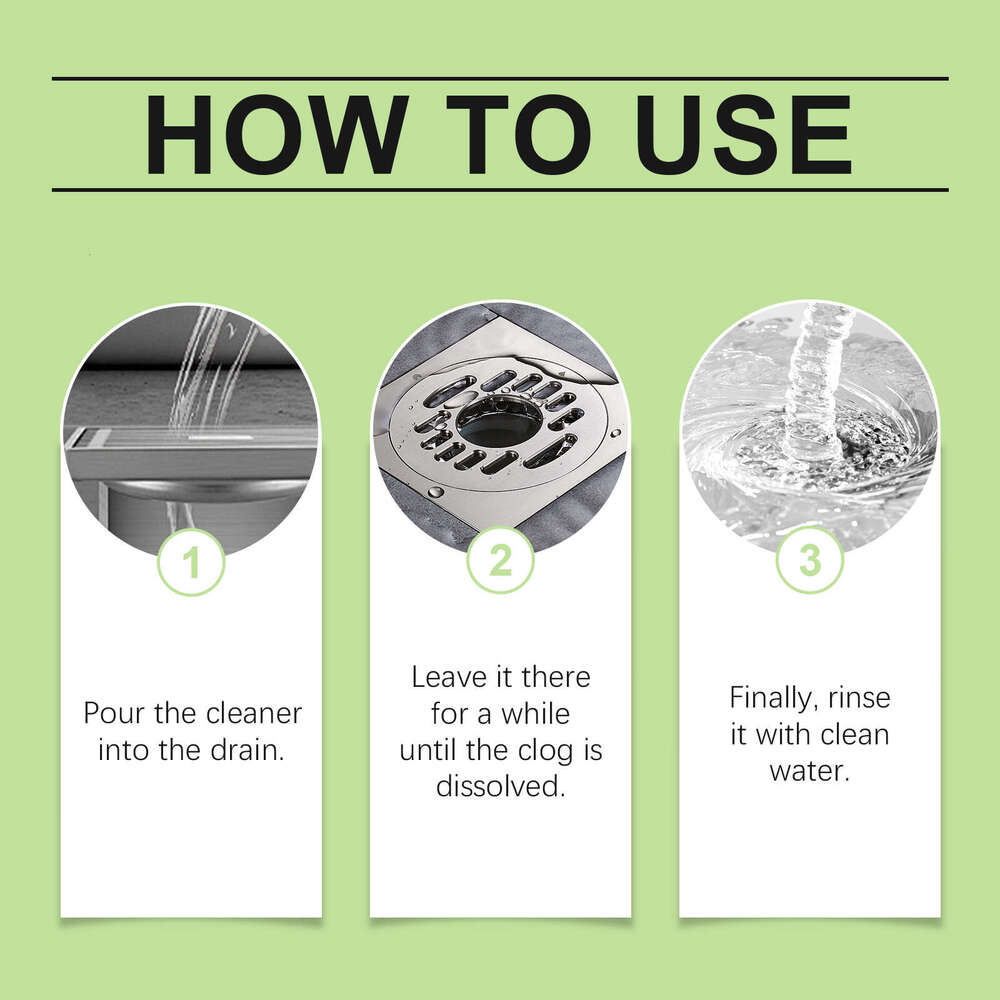 HOW TO USE

1

Pour the cleaner into the drain.

2

Leave it there for a while until the clog is dissolved.

3

Finally, rinse it with clean water.