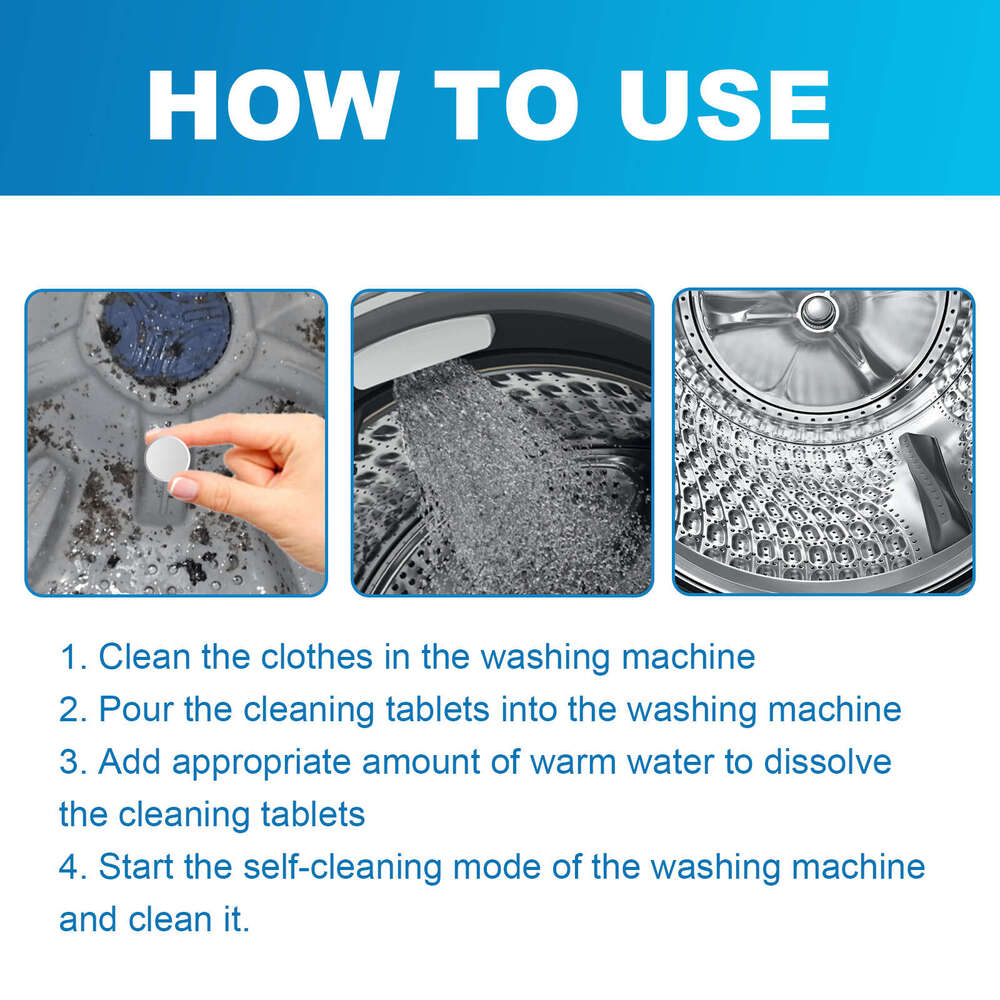 HOW TO USE

1. Clean the clothes in the washing machine
2. Pour the cleaning tablets into the washing machine
3. Add appropriate amount of warm water to dissolve the cleaning tablets
4. Start the self-cleaning mode of the washing machine and clean it.