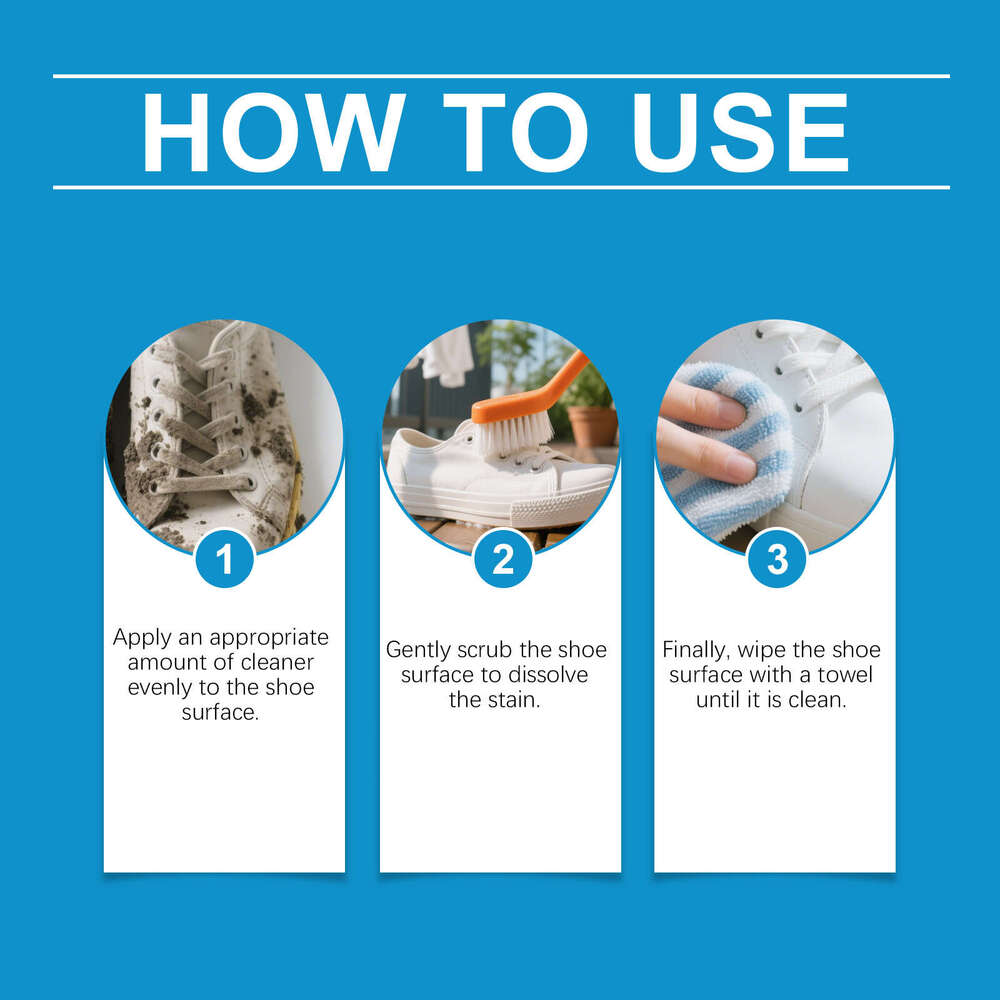 HOW TO USE

1

Apply an appropriate amount of cleaner evenly to the shoe surface.

2

Gently scrub the shoe surface to dissolve the stain.

3

Finally, wipe the shoe surface with a towel until it is clean.