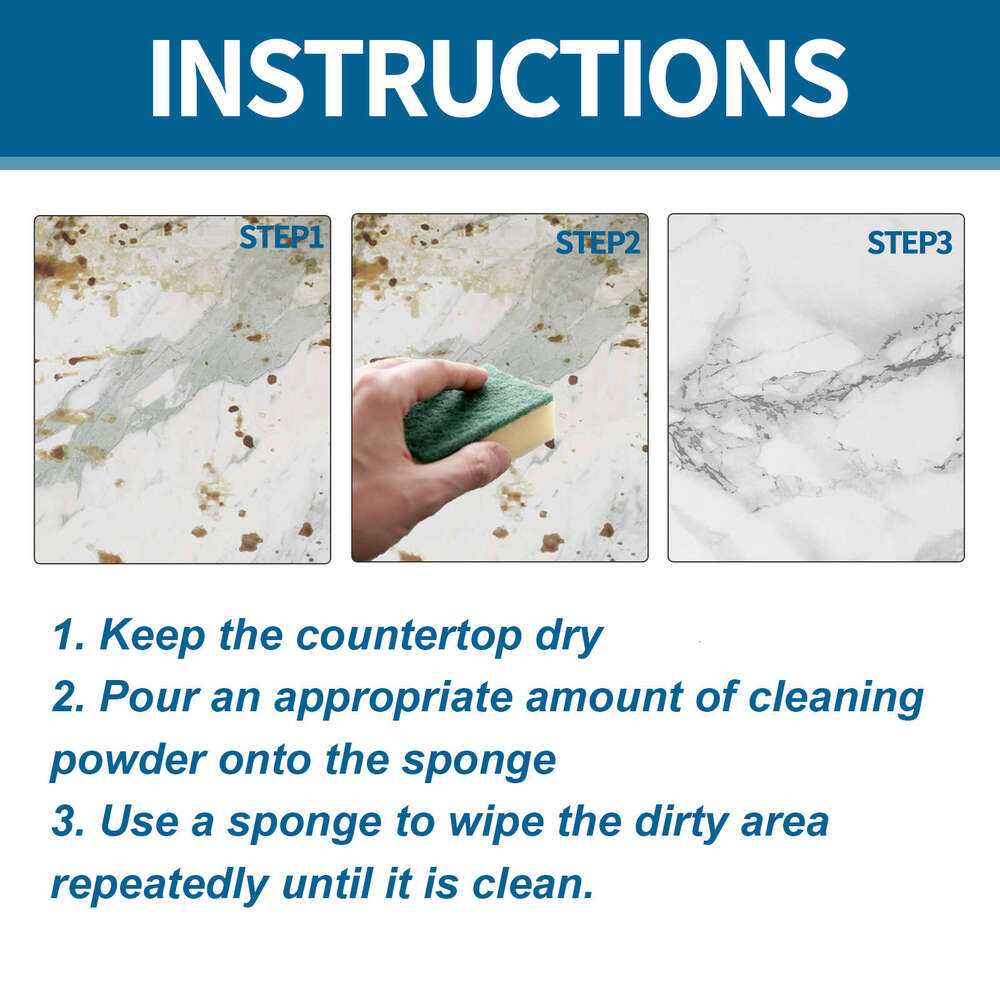 INSTRUCTIONS

STEP1

STEP2

STEP3

1. Keep the countertop dry
2. Pour an appropriate amount of cleaning powder onto the sponge
3. Use a sponge to wipe the dirty area repeatedly until it is clean.