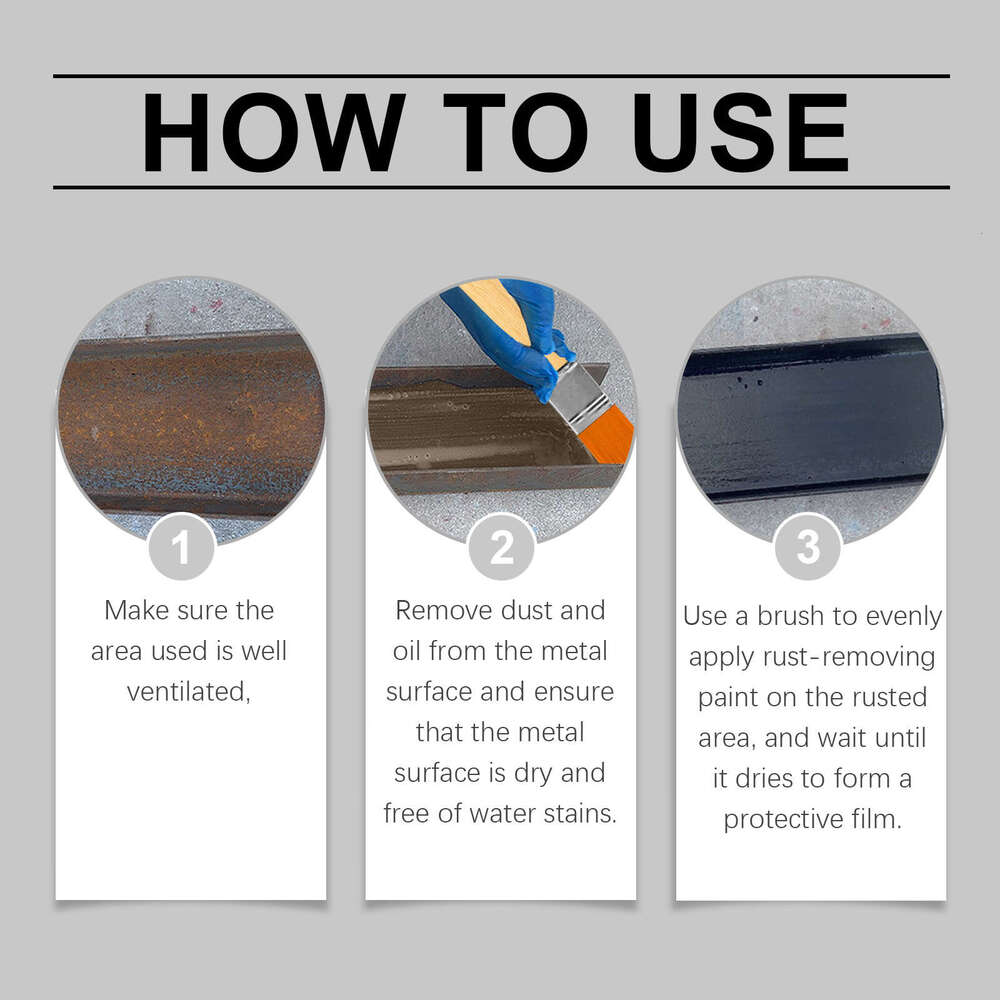 HOW TO USE

1

Make sure the area used is well ventilated,

2

Remove dust and oil from the metal surface and ensure that the metal surface is dry and free of water stains.

3

Use a brush to evenly apply rust-removing paint on the rusted area, and wait until it dries to form a protective film.