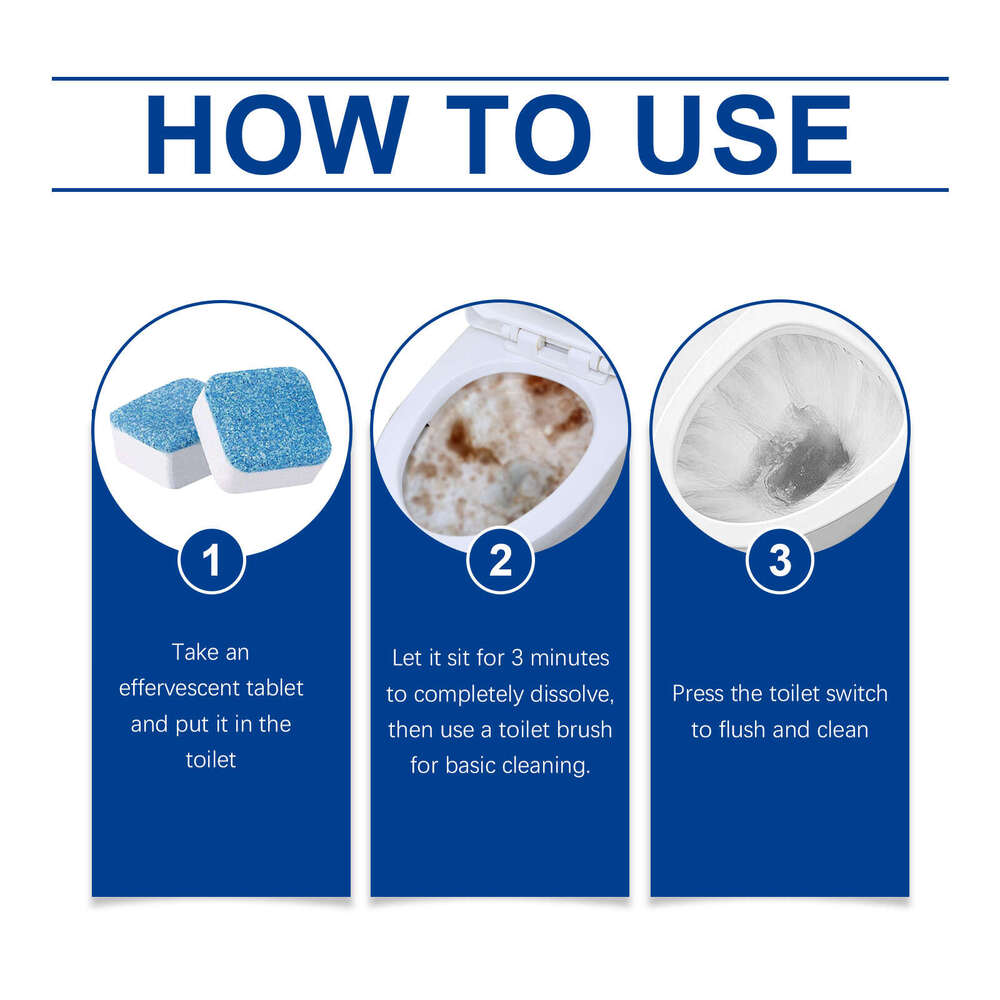 HOW TO USE

1

Take an effervescent tablet and put it in the toilet

2

Let it sit for 3 minutes to completely dissolve, then use a toilet brush for basic cleaning.

3

Press the toilet switch to flush and clean