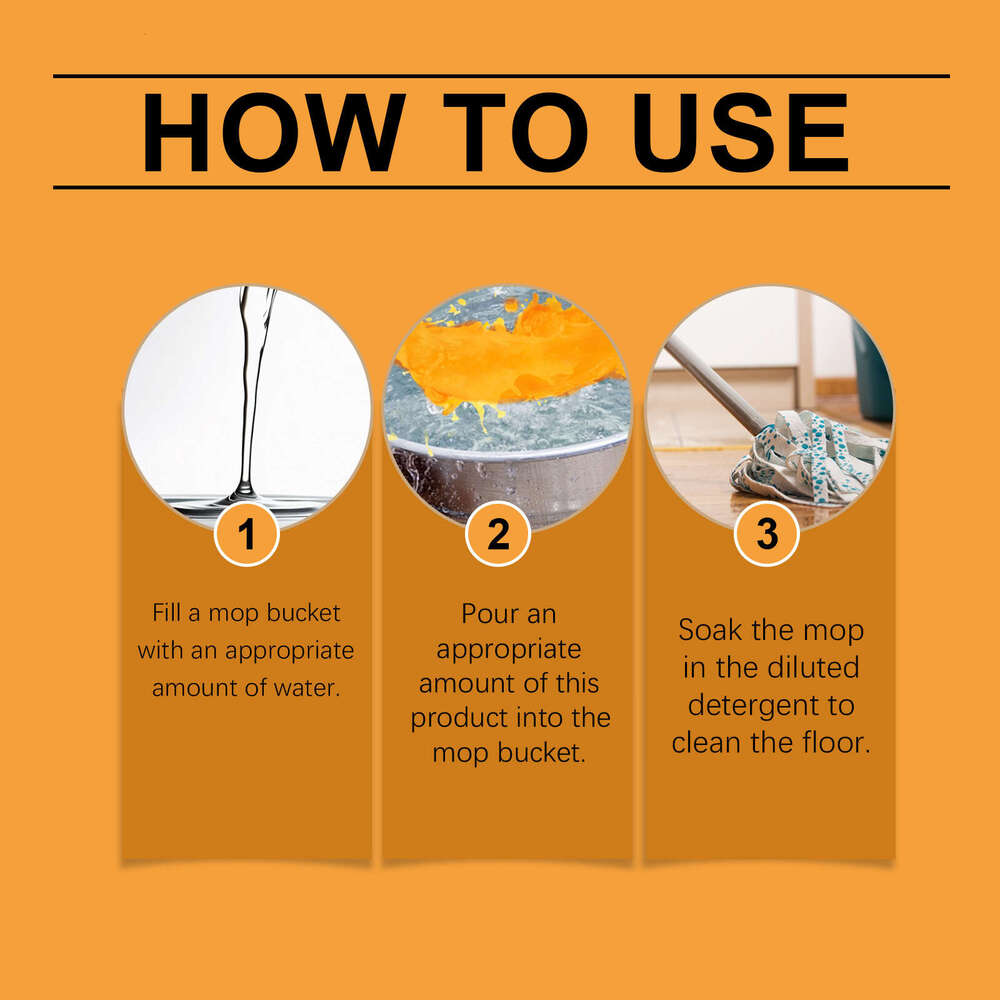 HOW TO USE

1

Fill a mop bucket with an appropriate amount of water.

2

Pour an appropriate amount of this product into the mop bucket.

3

Soak the mop in the diluted detergent to clean the floor.