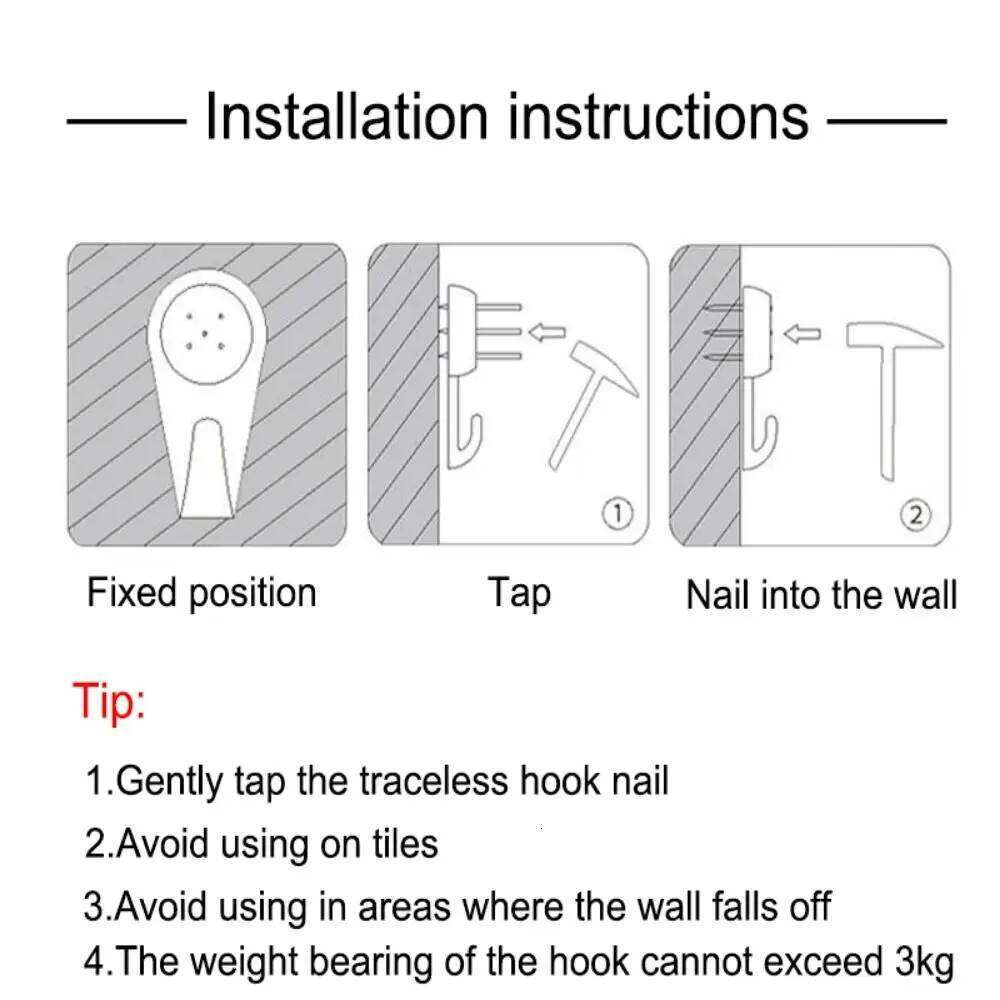 Installation instructions

①

②

Fixed position

Tap

Nail into the wall

Tip:

1.Gently tap the traceless hook nail

2.Avoid using on tiles

3.Avoid using in areas where the wall falls off

4.The weight bearing of the hook cannot exceed 3kg