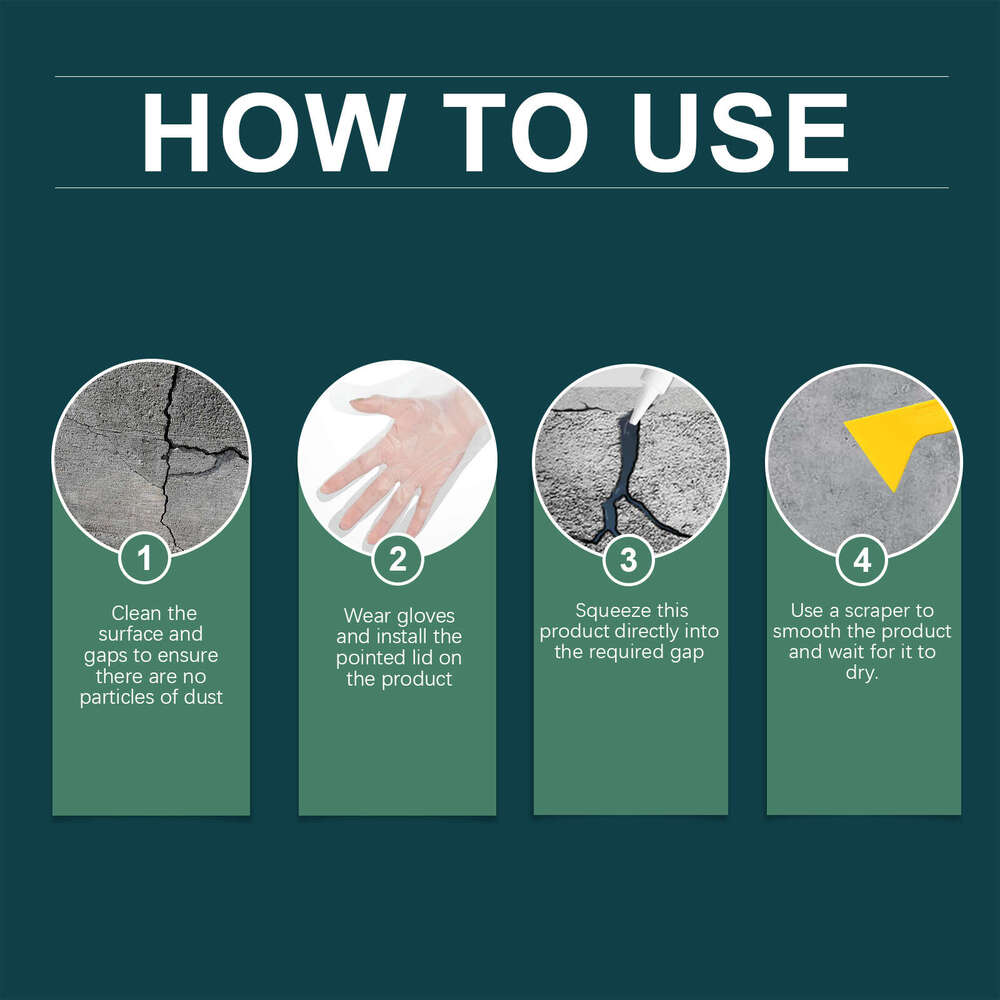 HOW TO USE

1

Clean the surface and gaps to ensure there are no particles of dust

2

Wear gloves and install the pointed lid on the product

3

Squeeze this product directly into the required gap

4

Use a scraper to smooth the product and wait for it to dry.