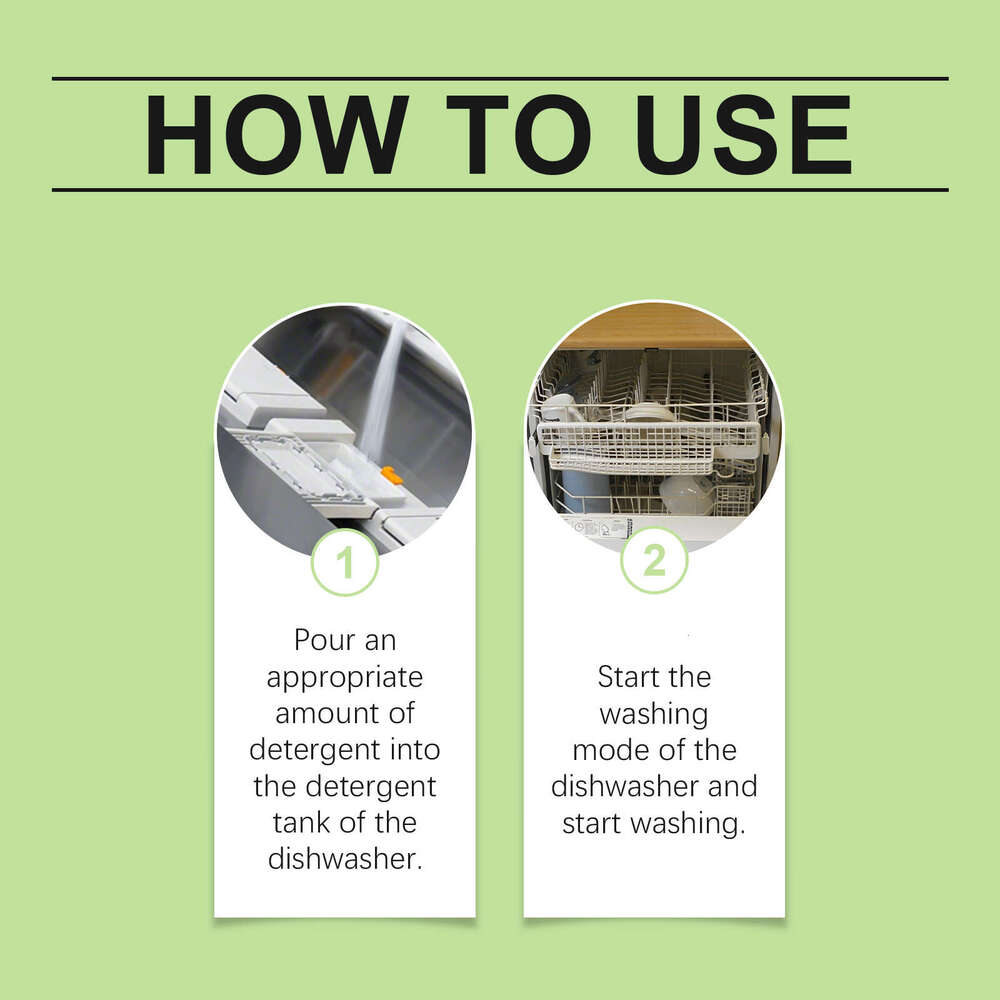 HOW TO USE

1

Pour an appropriate amount of detergent into the detergent tank of the dishwasher.

2

Start the washing mode of the dishwasher and start washing.