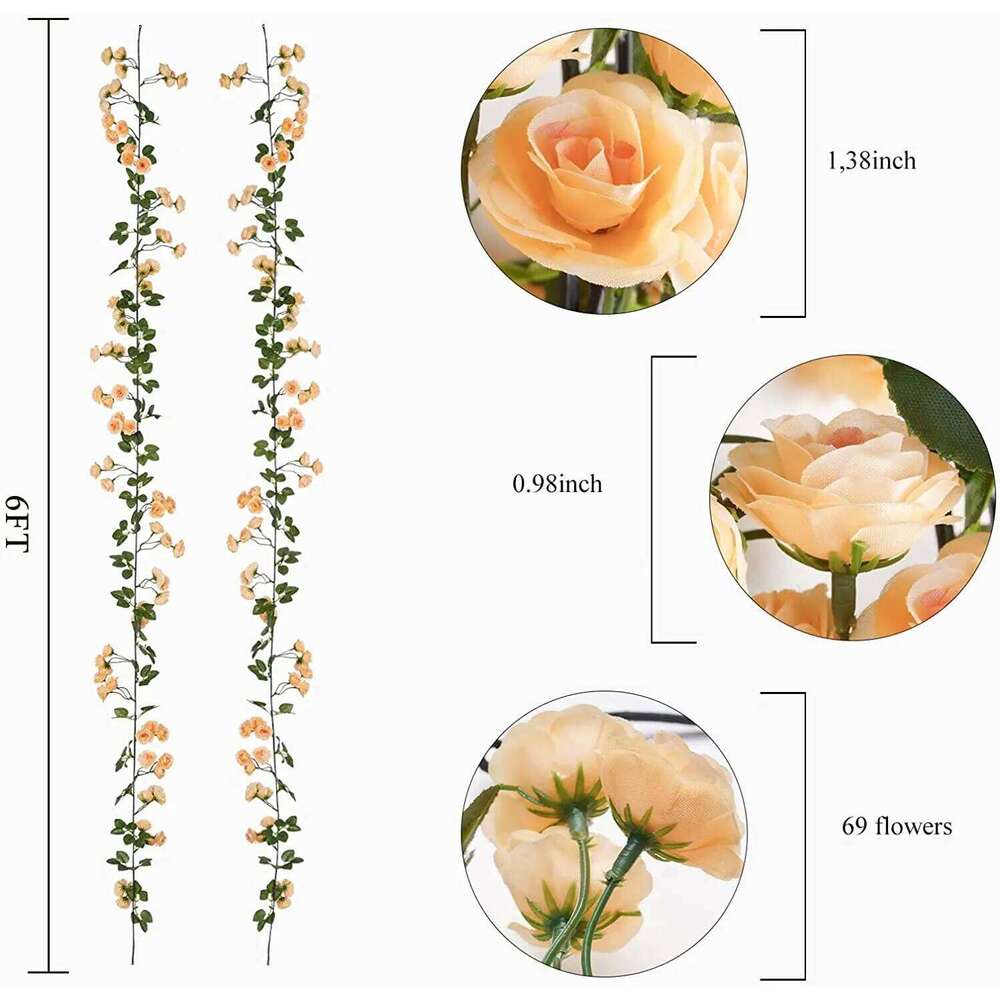 6FT

1,38inch

0.98inch

69 flowers