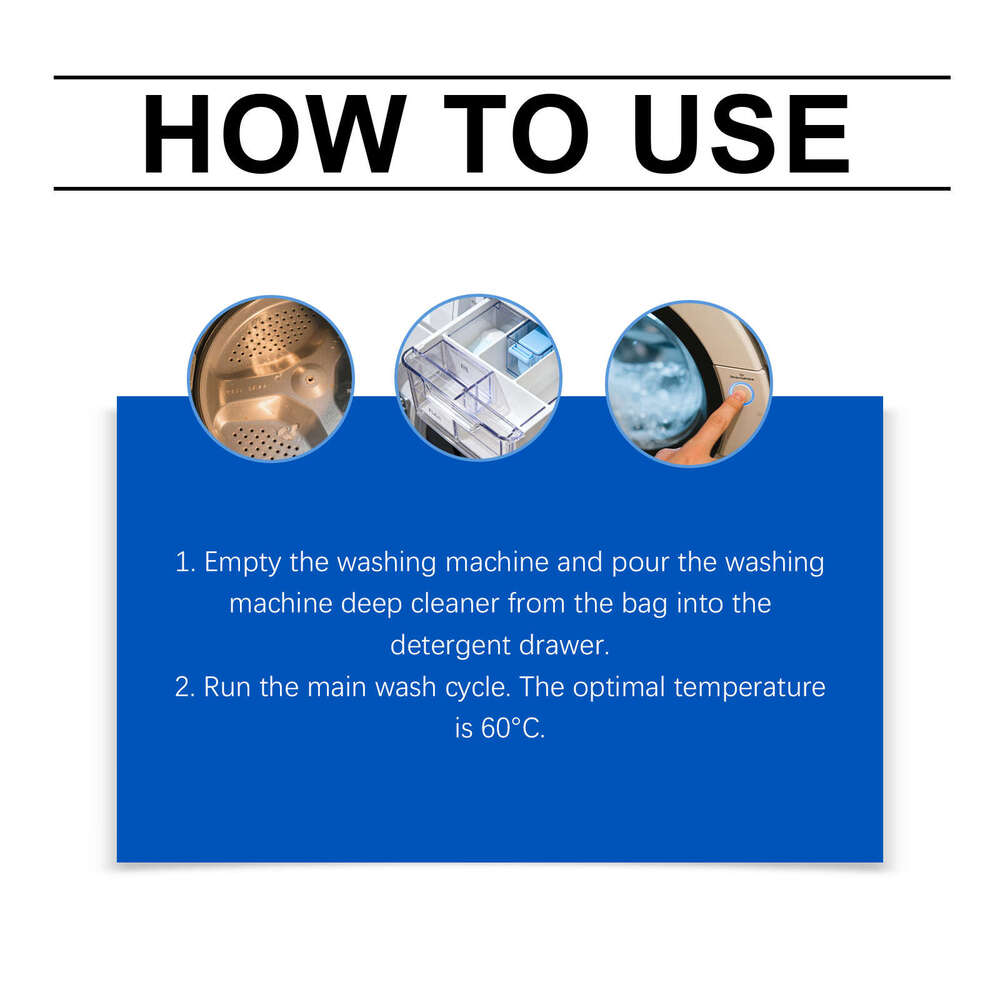 HOW TO USE

1. Empty the washing machine and pour the washing machine deep cleaner from the bag into the detergent drawer.
2. Run the main wash cycle. The optimal temperature is 60°C.