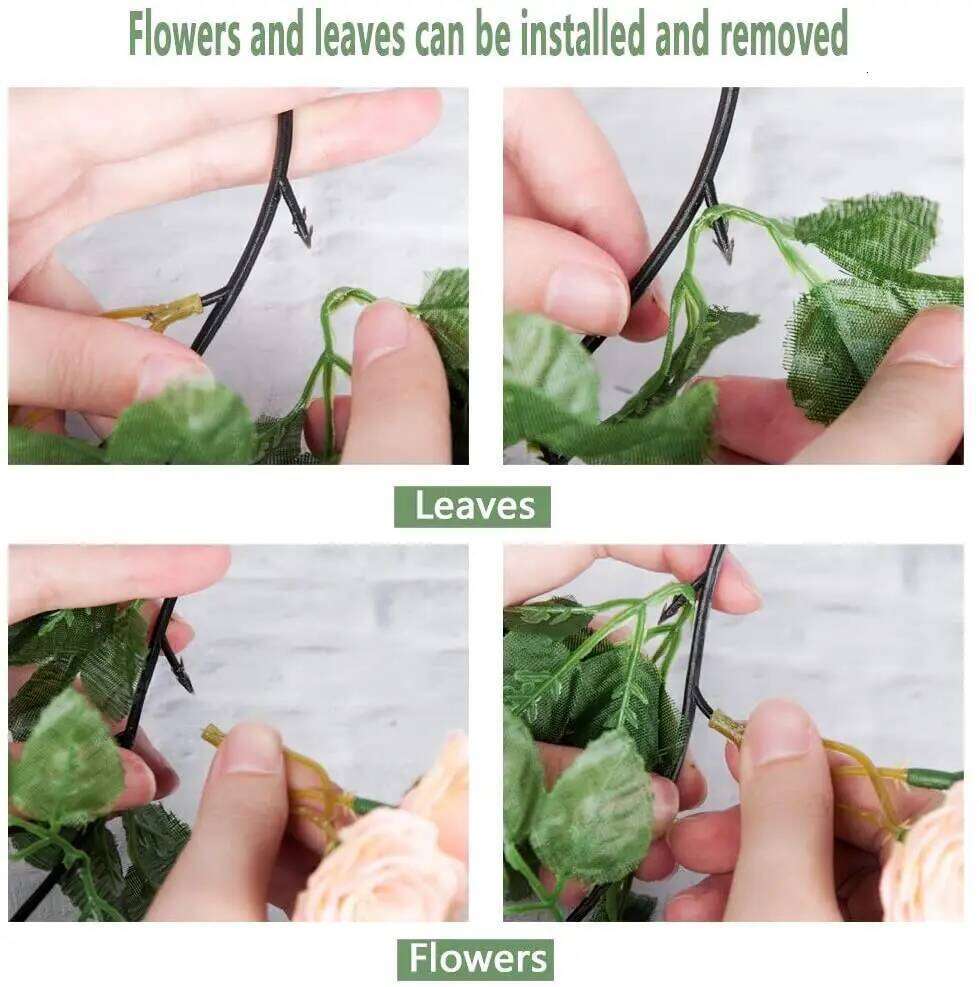 Flowers and leaves can be installed and removed

Leaves

Flowers