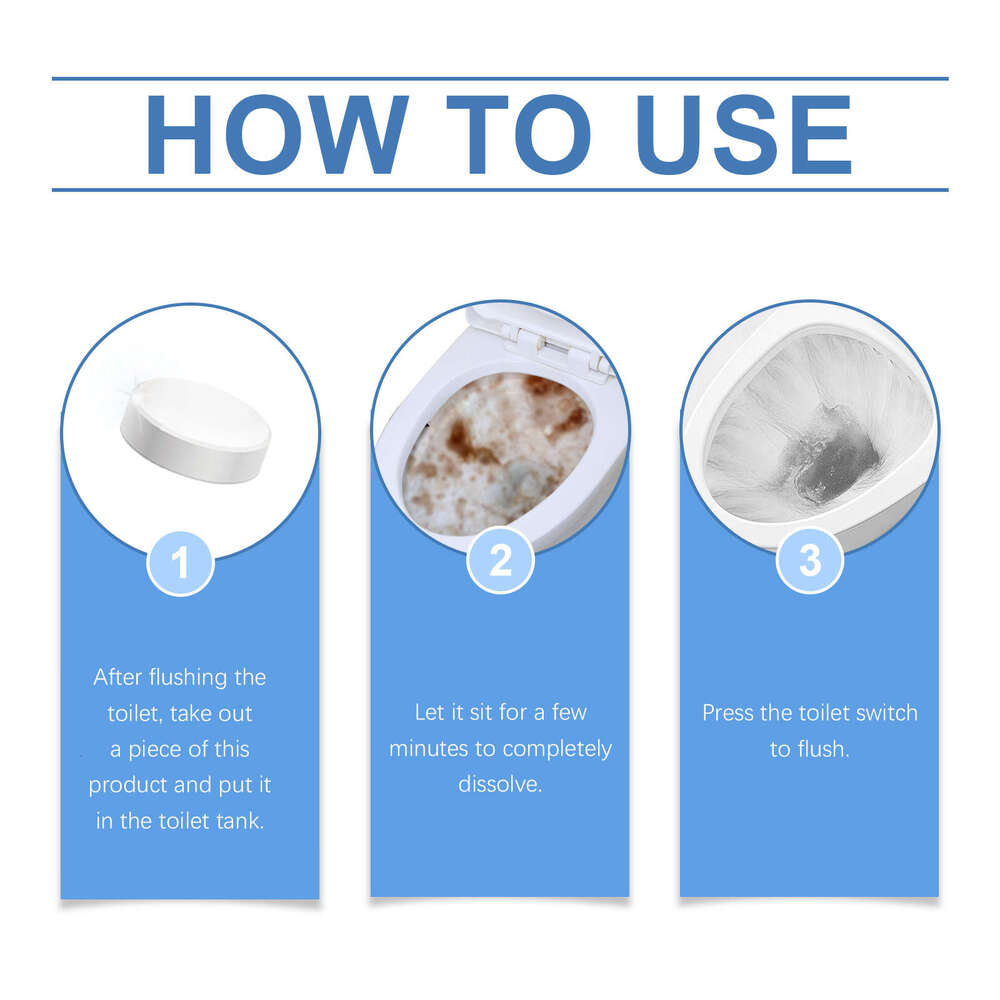 HOW TO USE

1

After flushing the toilet, take out a piece of this product and put it in the toilet tank.

2

Let it sit for a few minutes to completely dissolve.

3

Press the toilet switch to flush.