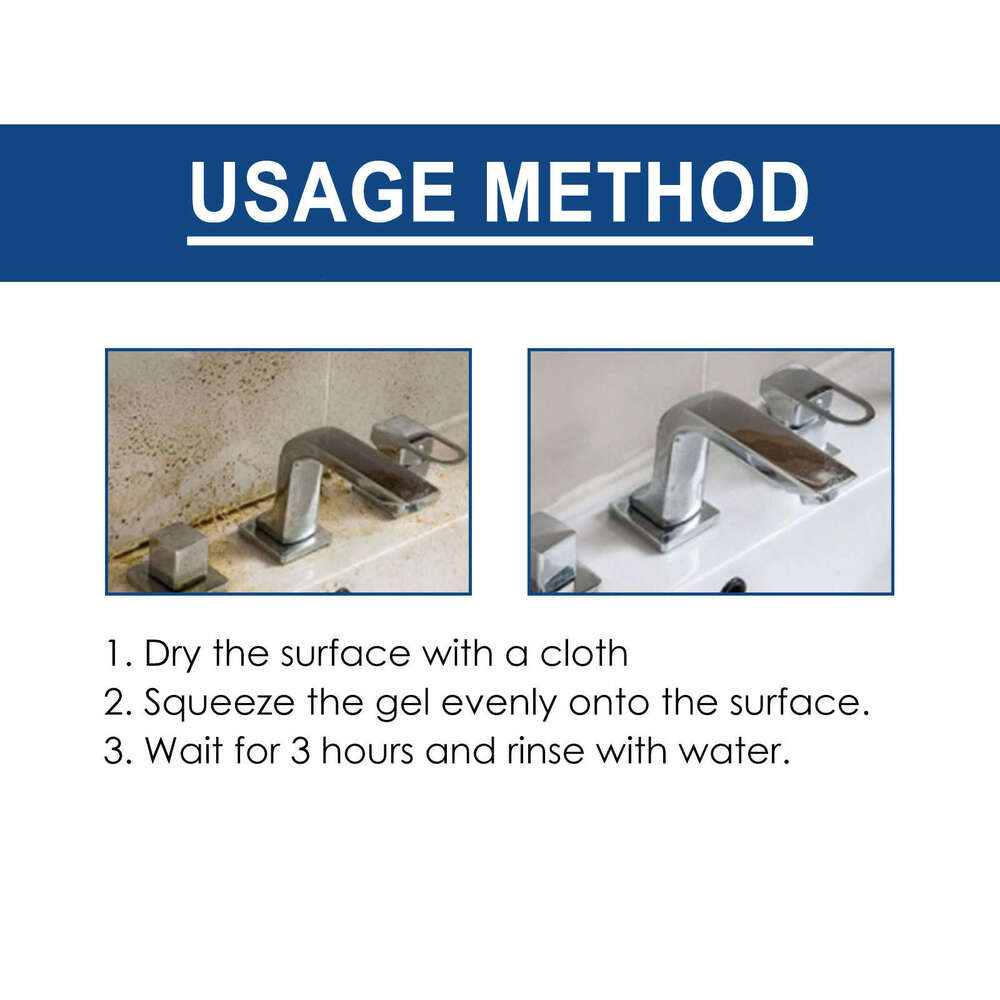 USAGE METHOD

1. Dry the surface with a cloth
2. Squeeze the gel evenly onto the surface.
3. Wait for 3 hours and rinse with water.