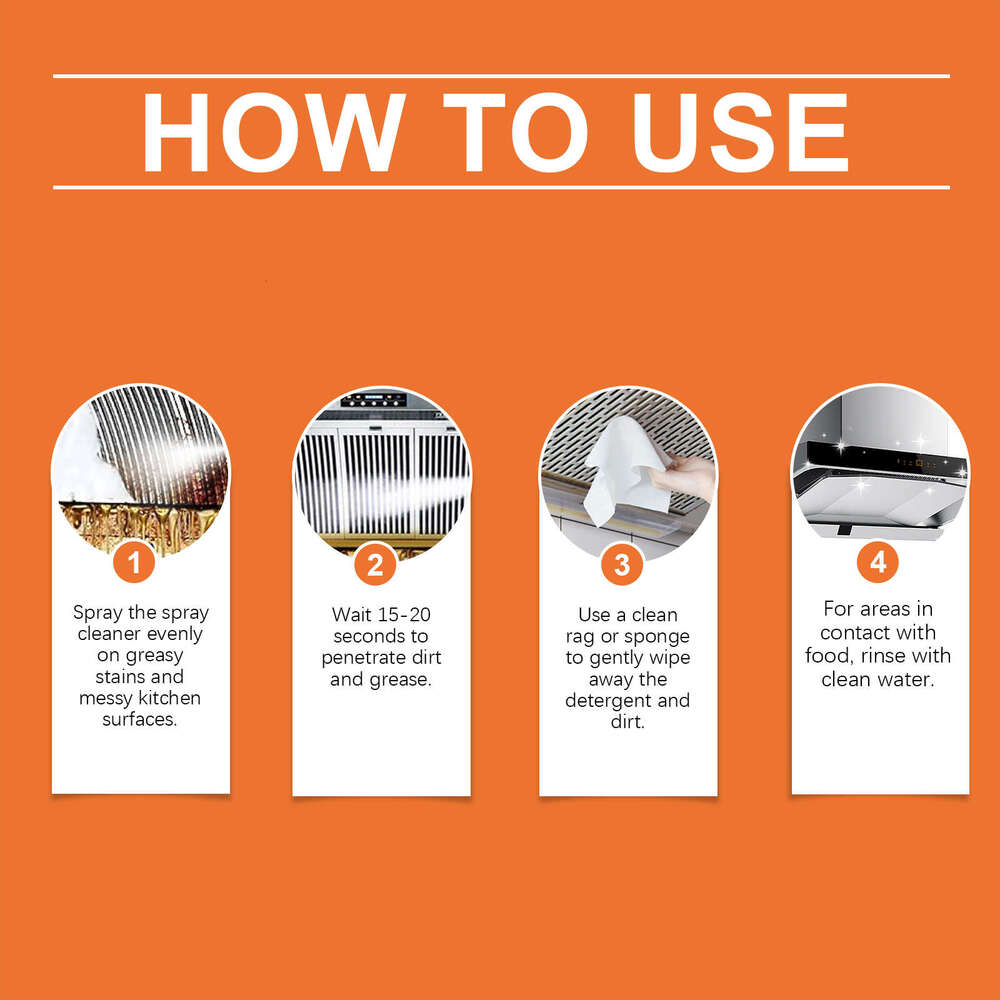 HOW TO USE

1

Spray the spray cleaner evenly on greasy stains and messy kitchen surfaces.

2

Wait 15-20 seconds to penetrate dirt and grease.

3

Use a clean rag or sponge to gently wipe away the detergent and dirt.

4

For areas in contact with food, rinse with clean water.