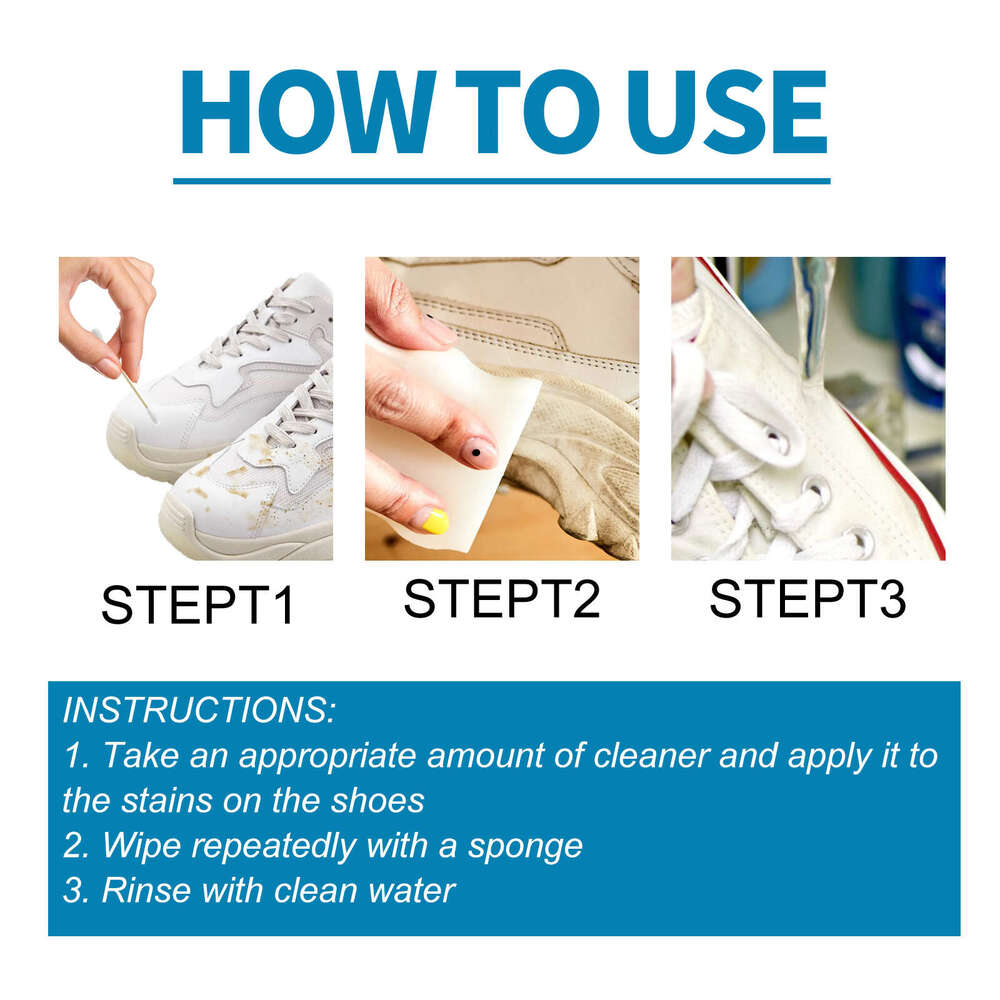 HOW TO USE

STEPT1

STEPT2

STEPT3

INSTRUCTIONS:
1. Take an appropriate amount of cleaner and apply it to the stains on the shoes
2. Wipe repeatedly with a sponge
3. Rinse with clean water