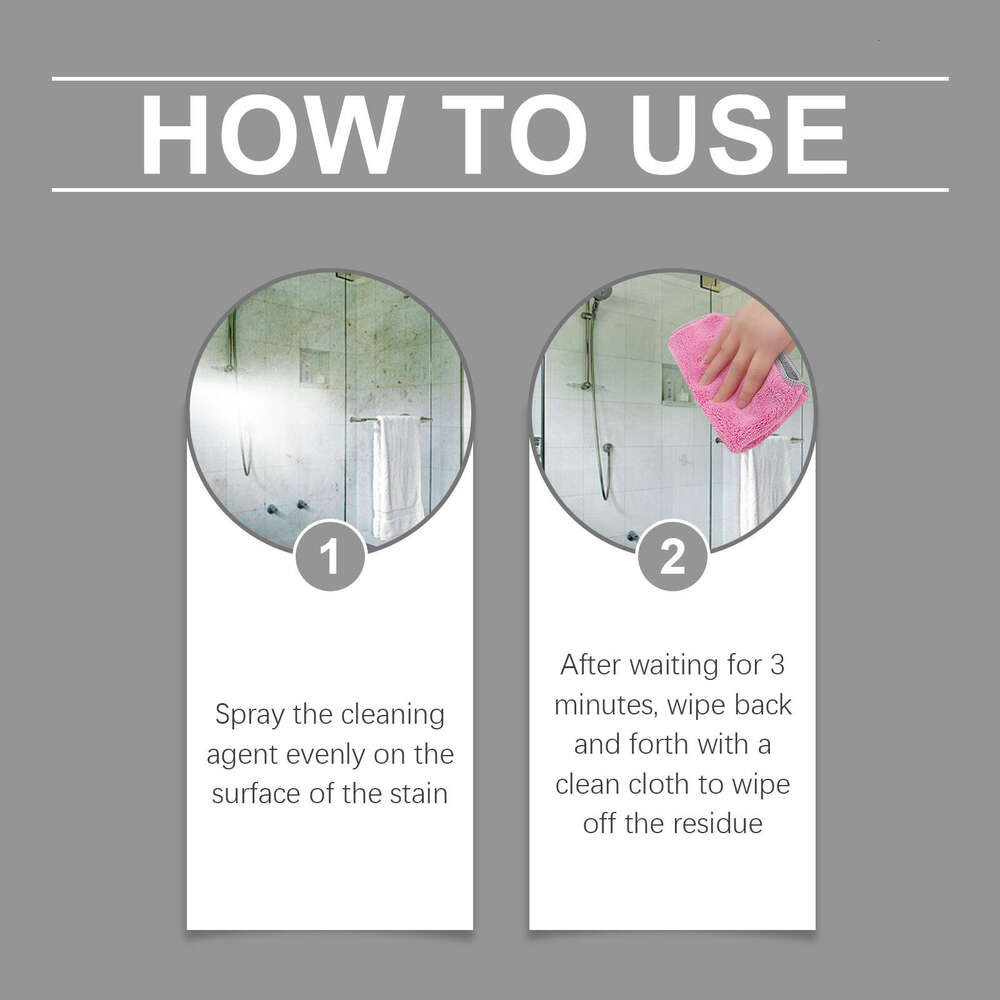 HOW TO USE

1

Spray the cleaning agent evenly on the surface of the stain

2

After waiting for 3 minutes, wipe back and forth with a clean cloth to wipe off the residue