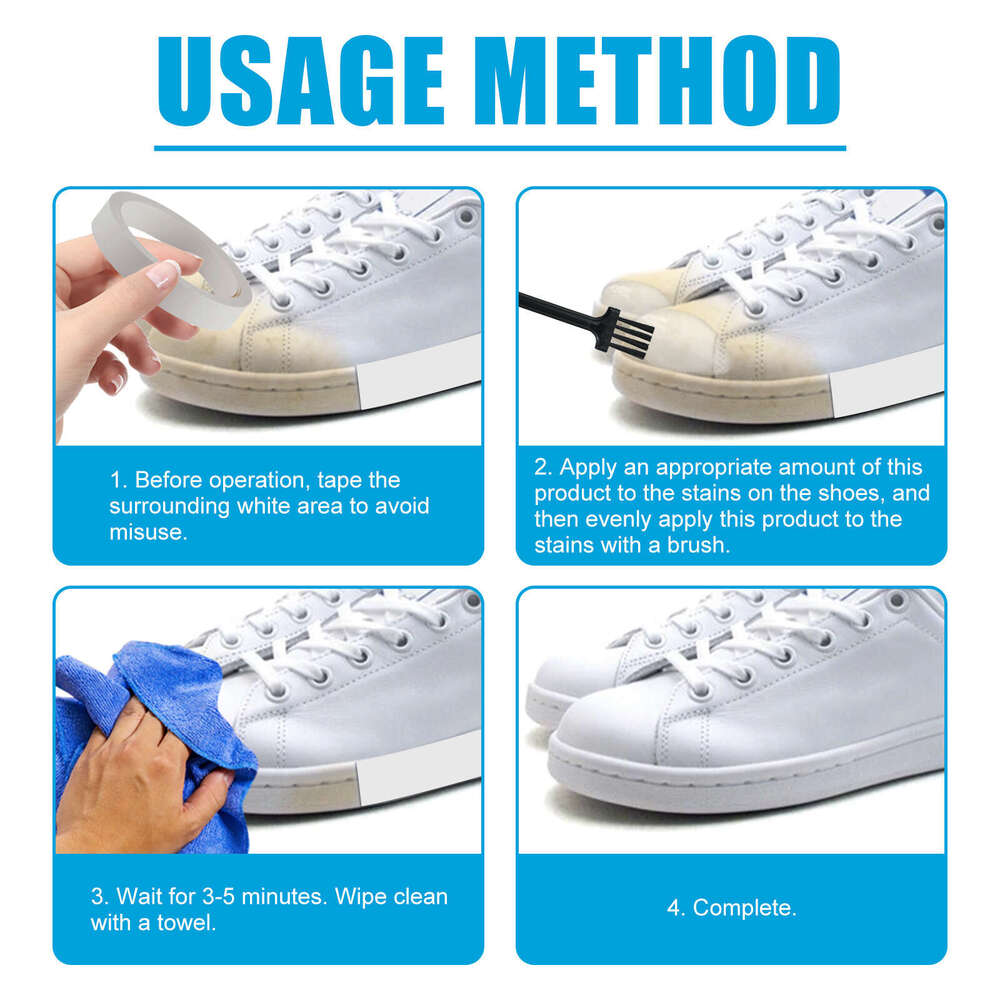 USAGE METHOD

1. Before operation, tape the surrounding white area to avoid misuse.

2. Apply an appropriate amount of this product to the stains on the shoes, and then evenly apply this product to the stains with a brush.

3. Wait for 3-5 minutes. Wipe clean with a towel.

4. Complete.